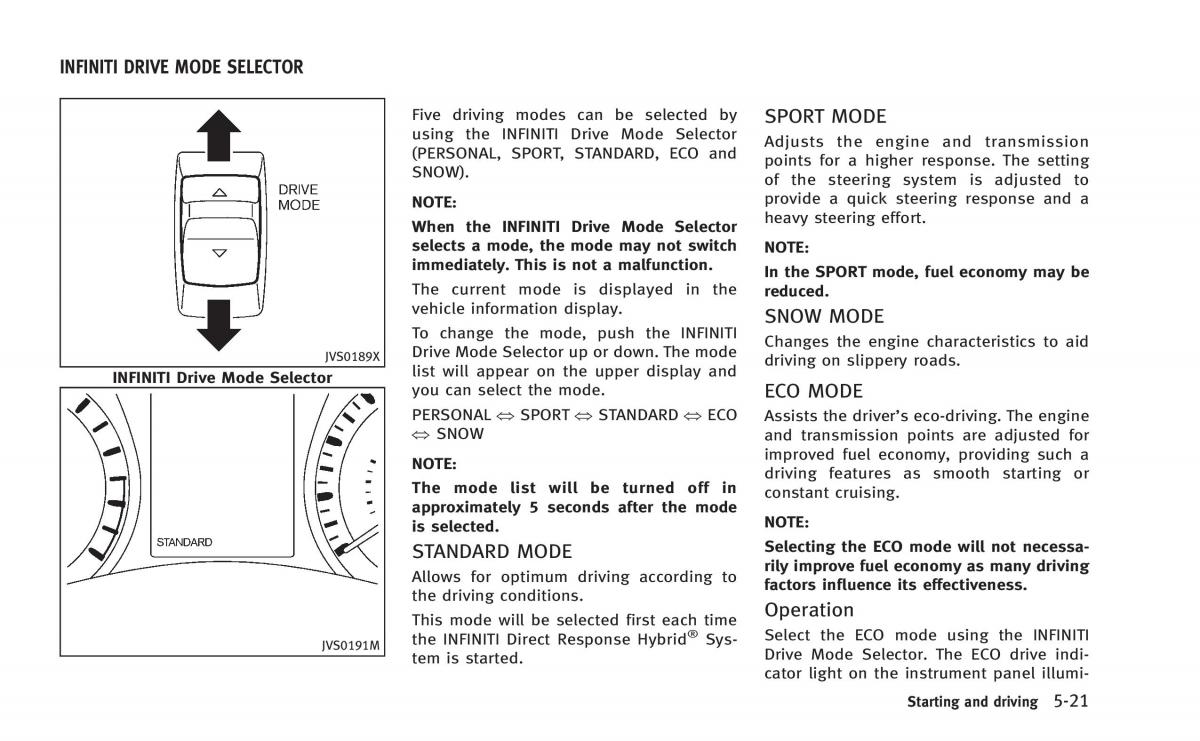 INFINITI DRIVE MODE SELECTOR

DRIVE MODE

JVS0189X

INFINITI Drive Mode Selector

STANDARD

JVS0191M

Five driving modes can be selected by using the INFINITI Drive Mode Selector (PERSONAL, SPORT, STANDARD, ECO and SNOW).

NOTE:

When the INFINITI Drive Mode Selector selects a mode, the mode may not switch immediately. This is not a malfunction.

The current mode is displayed in the vehicle information display.

To change the mode, push the INFINITI Drive Mode Selector up or down. The mode list will appear on the upper display and you can select the mode.

PERSONAL ⇔ SPORT ⇔ STANDARD ⇔ ECO ⇔ SNOW

NOTE:

The mode list will be turned off in approximately 5 seconds after the mode is selected.

STANDARD MODE

Allows for optimum driving according to the driving conditions.

This mode will be selected first each time the INFINITI Direct Response Hybrid® System is started.

SPORT MODE

Adjusts the engine and transmission points for a higher response. The setting of the steering system is adjusted to provide a quick steering response and a heavy steering effort.

NOTE:

In the SPORT mode, fuel economy may be reduced.

SNOW MODE

Changes the engine characteristics to aid driving on slippery roads.

ECO MODE

Assists the driver's eco-driving. The engine and transmission points are adjusted for improved fuel economy, providing such a driving features as smooth starting or constant cruising.

NOTE:

Selecting the ECO mode will not necessarily improve fuel economy as many driving factors influence its effectiveness.

Operation

Select the ECO mode using the INFINITI Drive Mode Selector. The ECO drive indicator light on the instrument panel illumi-

Starting and driving 5-21