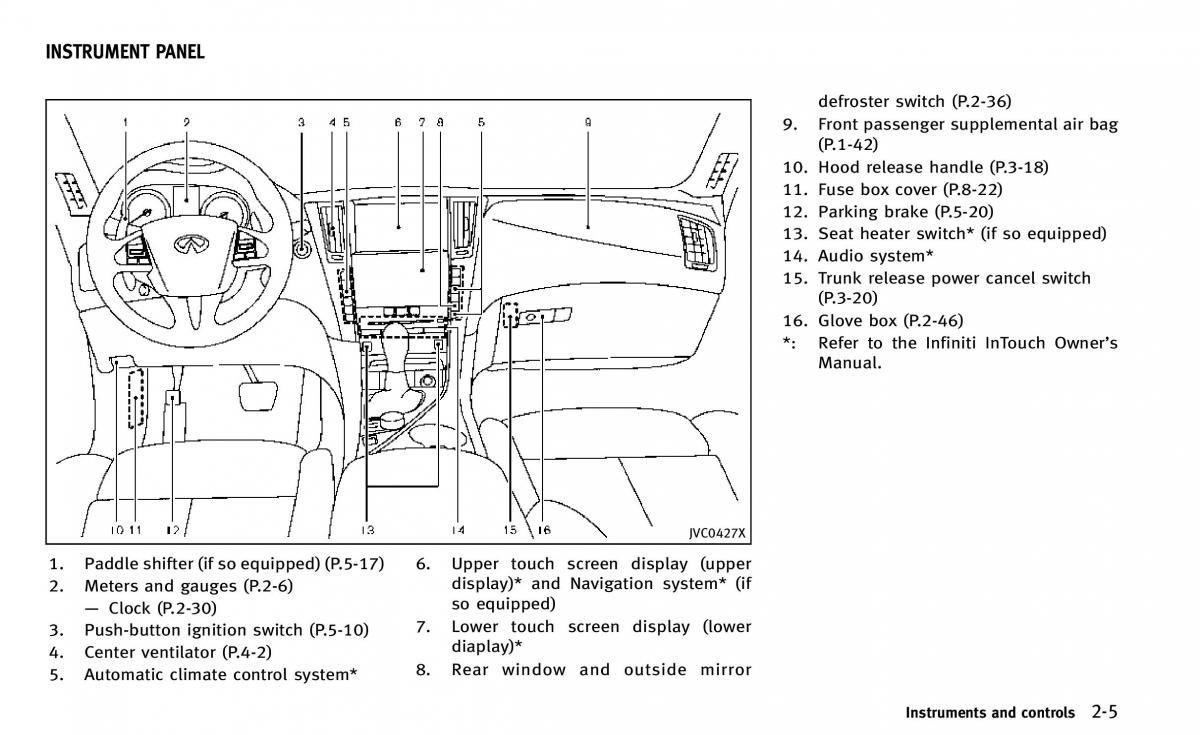 INSTRUMENT PANEL

1 2 3 4 5 6 7 8 5 9

10 11 12 13 14 15 16

JVC0427X

1. Paddle shifter (if so equipped) (P.5-17)
2. Meters and gauges (P.2-6)
— Clock (P.2-30)
3. Push-button ignition switch (P.5-10)
4. Center ventilator (P.4-2)
5. Automatic climate control system*
6. Upper touch screen display (upper display)* and Navigation system* (if so equipped)
7. Lower touch screen display (lower diaplay)*
8. Rear window and outside mirror defroster switch (P.2-36)
9. Front passenger supplemental air bag (P.1-42)
10. Hood release handle (P.3-18)
11. Fuse box cover (P.8-22)
12. Parking brake (P.5-20)
13. Seat heater switch* (if so equipped)
14. Audio system*
15. Trunk release power cancel switch (P.3-20)
16. Glove box (P.2-46)
*: Refer to the Infiniti InTouch Owner's Manual.

Instruments and controls 2-5