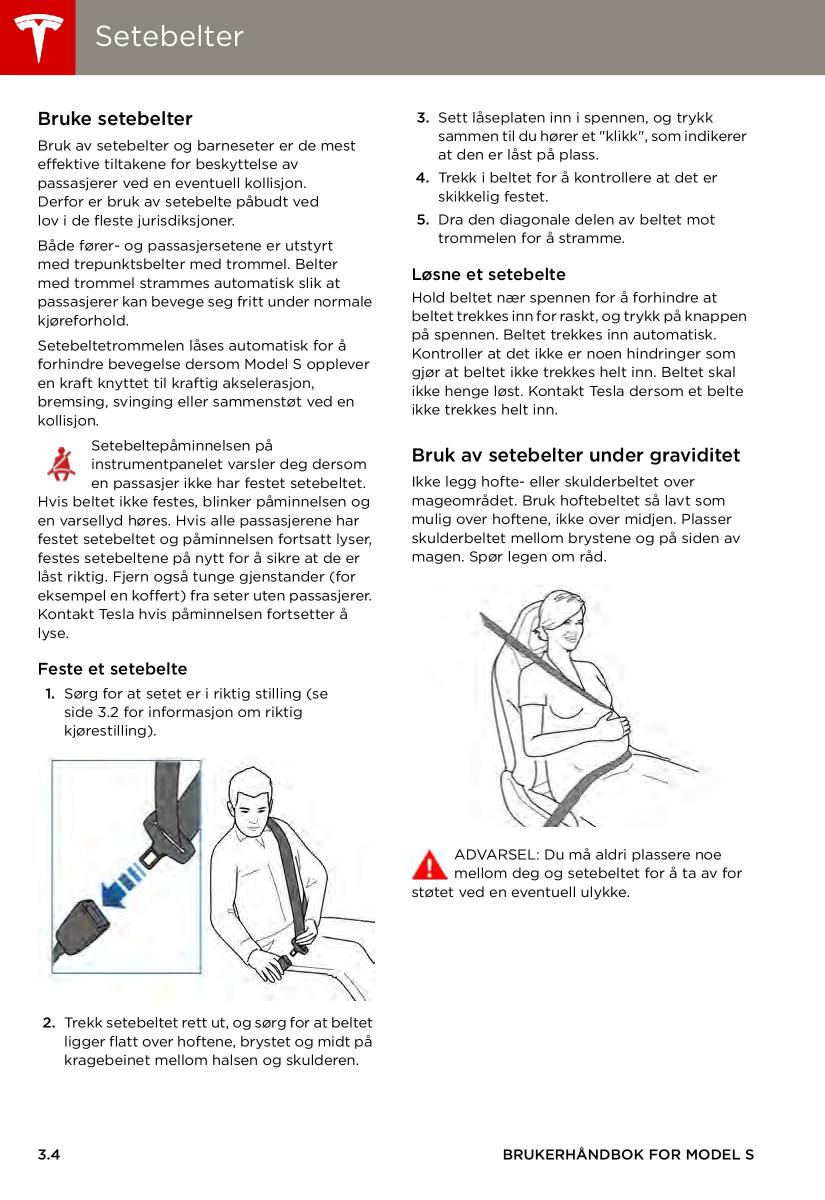 Setebelter

Bruke setebelter

Bruk av setebelter og barneseter er de mest effektive tiltakene for beskyttelse av passasjerer ved en eventuell kollisjon. Derfor er bruk av setebelte påbudt ved lov i de fleste jurisdiksjoner.

Både fører- og passasjersetene er utstyrt med trepunktsbelter med trommel. Belter med trommel strammes automatisk slik at passasjerer kan bevege seg fritt under normale kjøreforhold.

Setebeltetrommelen låses automatisk for å forhindre bevegelse dersom Model S opplever en kraft knyttet til kraftig akselerasjon, bremsing, svinging eller sammenstøt ved en kollisjon.

Setebeltepåminnelsen på instrumentpanelet varsler deg dersom en passasjer ikke har festet setebeltet. Hvis beltet ikke festes, blinker påminnelsen og en varsellyd høres. Hvis alle passasjerene har festet setebeltet og påminnelsen fortsatt lyser, festes setebeltene på nytt for å sikre at de er låst riktig. Fjern også tunge gjenstander (for eksempel en koffert) fra seter uten passasjerer. Kontakt Tesla hvis påminnelsen fortsetter å lyse.

Feste et setebelte

1. Sørg for at setet er i riktig stilling (se side 3.2 for informasjon om riktig kjørestilling).

2. Trekk setebeltet rett ut, og sørg for at beltet ligger flatt over hoftene, brystet og midt på kragebeinet mellom halsen og skulderen.

3. Sett låseplaten inn i spennen, og trykk sammen til du hører et "klikk", som indikerer at den er låst på plass.

4. Trekk i beltet for å kontrollere at det er skikkelig festet.

5. Dra den diagonale delen av beltet mot trommelen for å stramme.

Løsne et setebelte

Hold beltet nær spennen for å forhindre at beltet trekkes inn for raskt, og trykk på knappen på spennen. Beltet trekkes inn automatisk. Kontroller at det ikke er noen hindringer som gjør at beltet ikke trekkes helt inn. Beltet skal ikke henge løst. Kontakt Tesla dersom et belte ikke trekkes helt inn.

Bruk av setebelter under graviditet

Ikke legg hofte- eller skulderbeltet over mageområdet. Bruk hoftebeltet så lavt som mulig over hoftene, ikke over midjen. Plasser skulderbeltet mellom brystene og på siden av magen. Spør legen om råd.

ADVARSEL: Du må aldri plassere noe mellom deg og setebeltet for å ta av for støtet ved en eventuell ulykke.

3.4

BRUKERHÅNDBOK FOR MODEL S