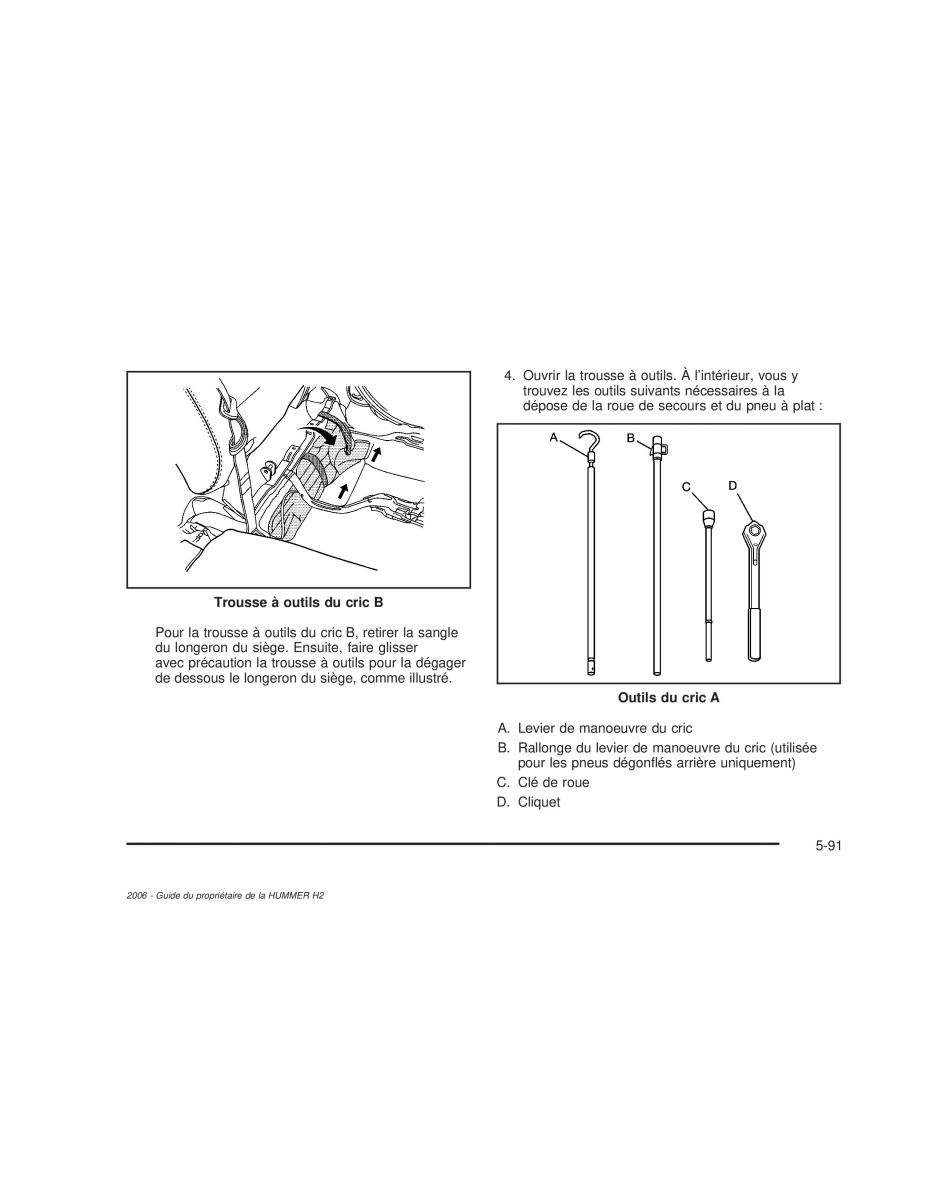 Trousse à outils du cric B

Pour la trousse à outils du cric B, retirer la sangle du longeron du siège. Ensuite, faire glisser avec précaution la trousse à outils pour la dégager de dessous le longeron du siège, comme illustré.

4. Ouvrir la trousse à outils. À l'intérieur, vous y trouvez les outils suivants nécessaires à la dépose de la roue de secours et du pneu à plat :

A
B
C
D

Outils du cric A

A. Levier de manoeuvre du cric
B. Rallonge du levier de manoeuvre du cric (utilisée pour les pneus dégonflés arrière uniquement)
C. Clé de roue
D. Cliquet

5-91

2006 - Guide du propriétaire de la HUMMER H2