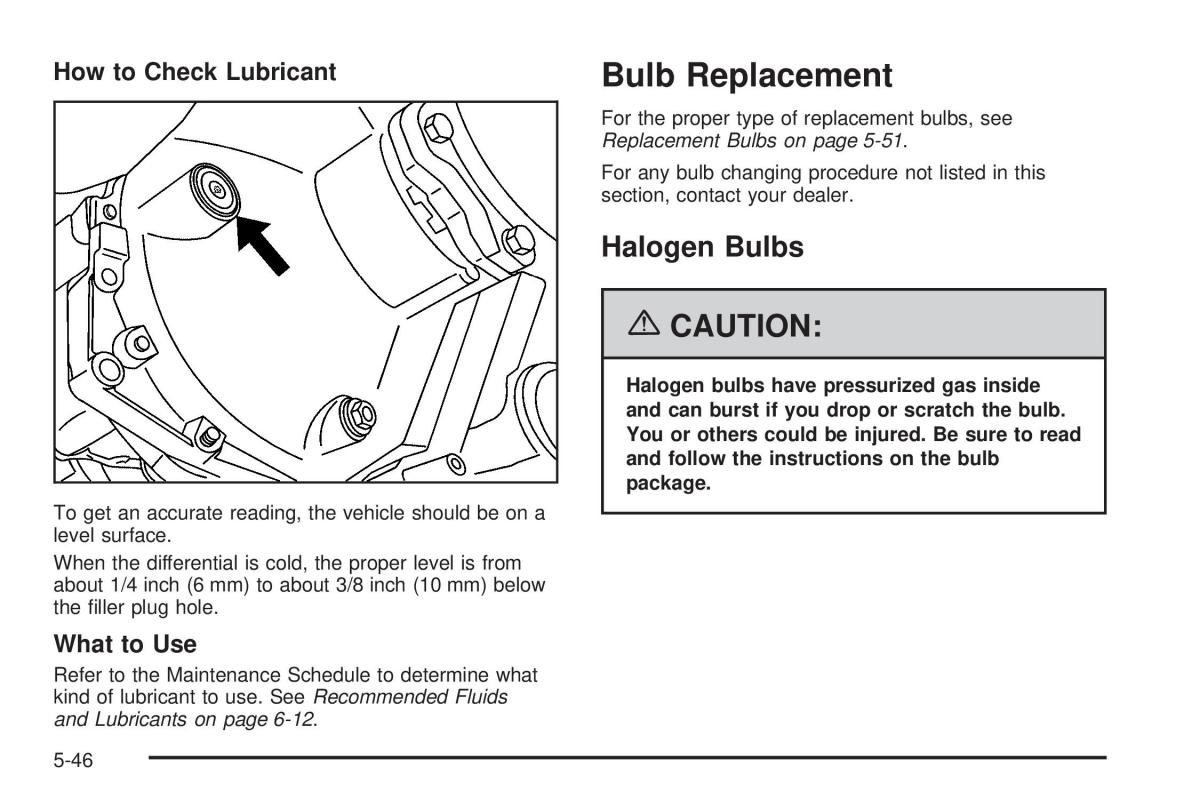 How to Check Lubricant

To get an accurate reading, the vehicle should be on a level surface.

When the differential is cold, the proper level is from about 1/4 inch (6 mm) to about 3/8 inch (10 mm) below the filler plug hole.

What to Use

Refer to the Maintenance Schedule to determine what kind of lubricant to use. See Recommended Fluids and Lubricants on page 6-12.

Bulb Replacement

For the proper type of replacement bulbs, see Replacement Bulbs on page 5-51.

For any bulb changing procedure not listed in this section, contact your dealer.

Halogen Bulbs

⚠ CAUTION:

Halogen bulbs have pressurized gas inside and can burst if you drop or scratch the bulb. You or others could be injured. Be sure to read and follow the instructions on the bulb package.

5-46