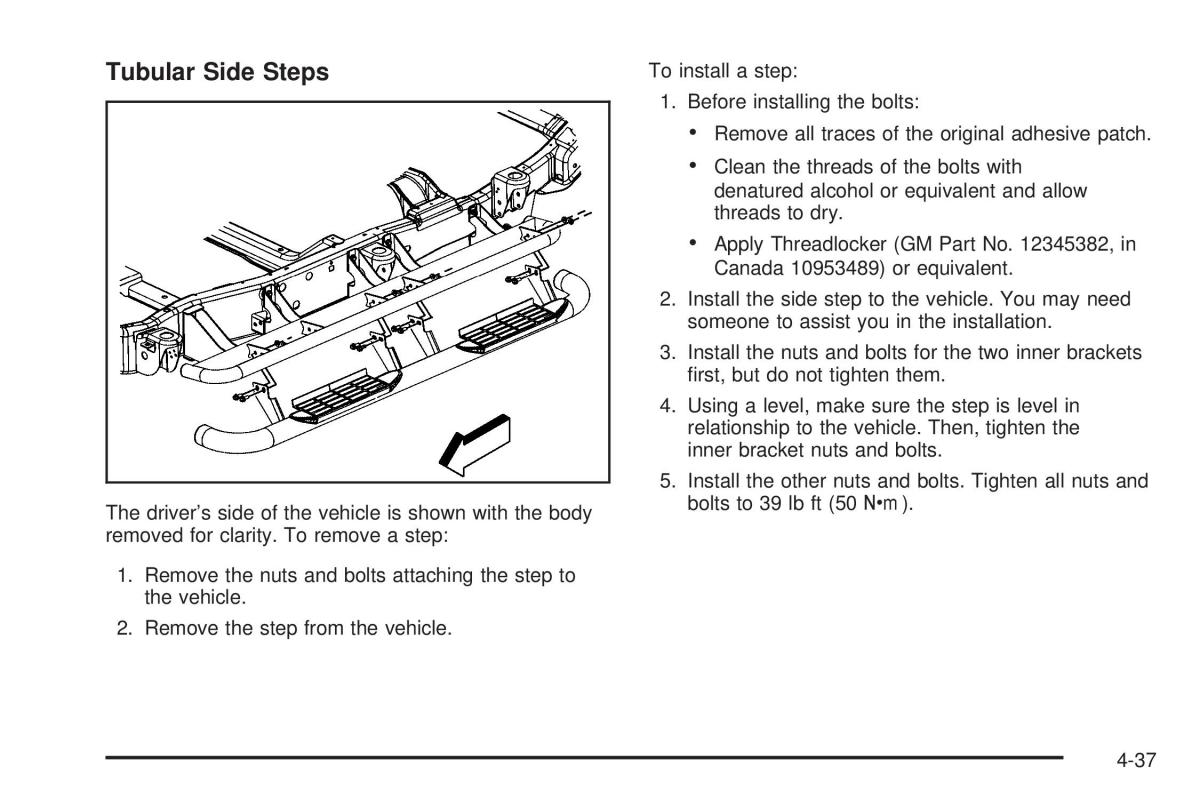 Tubular Side Steps

The driver's side of the vehicle is shown with the body removed for clarity. To remove a step:

1. Remove the nuts and bolts attaching the step to the vehicle.
2. Remove the step from the vehicle.

To install a step:

1. Before installing the bolts:
• Remove all traces of the original adhesive patch.
• Clean the threads of the bolts with denatured alcohol or equivalent and allow threads to dry.
• Apply Threadlocker (GM Part No. 12345382, in Canada 10953489) or equivalent.
2. Install the side step to the vehicle. You may need someone to assist you in the installation.
3. Install the nuts and bolts for the two inner brackets first, but do not tighten them.
4. Using a level, make sure the step is level in relationship to the vehicle. Then, tighten the inner bracket nuts and bolts.
5. Install the other nuts and bolts. Tighten all nuts and bolts to 39 lb ft (50 N•m).

4-37