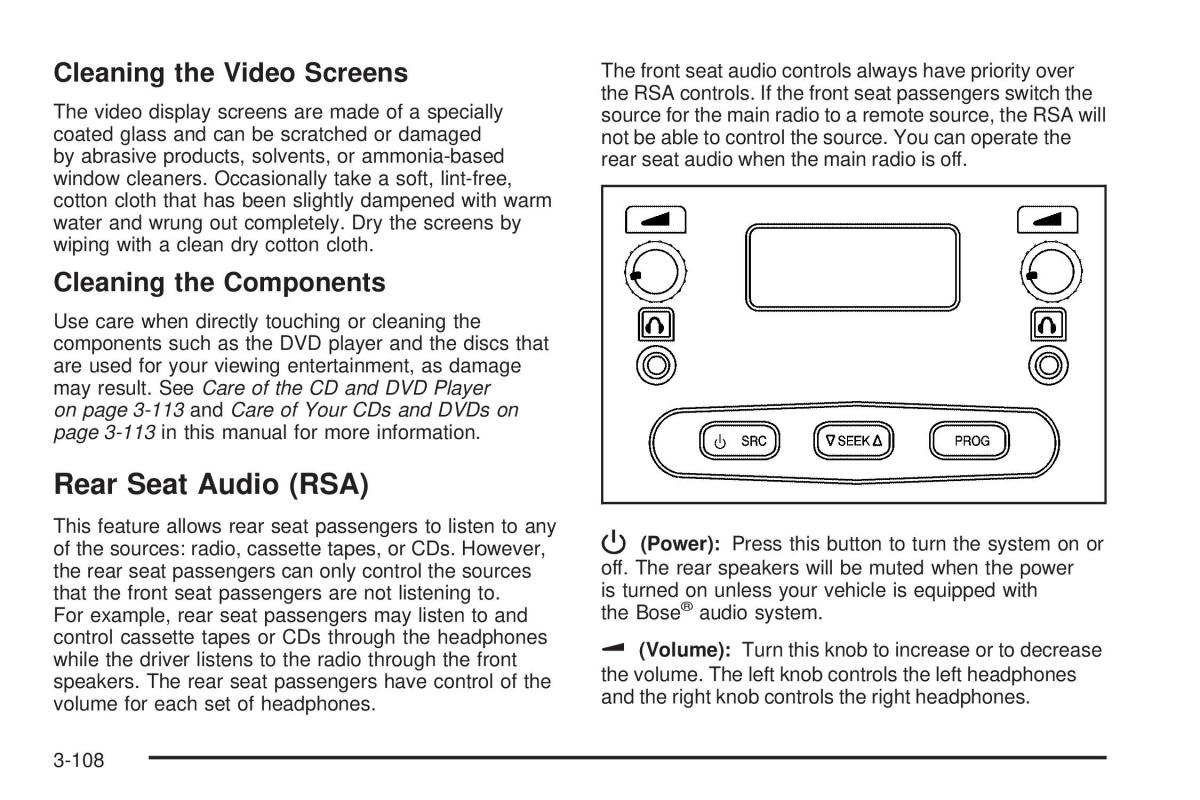 Cleaning the Video Screens

The video display screens are made of a specially coated glass and can be scratched or damaged by abrasive products, solvents, or ammonia-based window cleaners. Occasionally take a soft, lint-free, cotton cloth that has been slightly dampened with warm water and wrung out completely. Dry the screens by wiping with a clean dry cotton cloth.

Cleaning the Components

Use care when directly touching or cleaning the components such as the DVD player and the discs that are used for your viewing entertainment, as damage may result. See Care of the CD and DVD Player on page 3-113 and Care of Your CDs and DVDs on page 3-113 in this manual for more information.

Rear Seat Audio (RSA)

This feature allows rear seat passengers to listen to any of the sources: radio, cassette tapes, or CDs. However, the rear seat passengers can only control the sources that the front seat passengers are not listening to. For example, rear seat passengers may listen to and control cassette tapes or CDs through the headphones while the driver listens to the radio through the front speakers. The rear seat passengers have control of the volume for each set of headphones.

The front seat audio controls always have priority over the RSA controls. If the front seat passengers switch the source for the main radio to a remote source, the RSA will not be able to control the source. You can operate the rear seat audio when the main radio is off.

SRC

SEEK

PROG

(Power): Press this button to turn the system on or off. The rear speakers will be muted when the power is turned on unless your vehicle is equipped with the Bose® audio system.

(Volume): Turn this knob to increase or to decrease the volume. The left knob controls the left headphones and the right knob controls the right headphones.

3-108