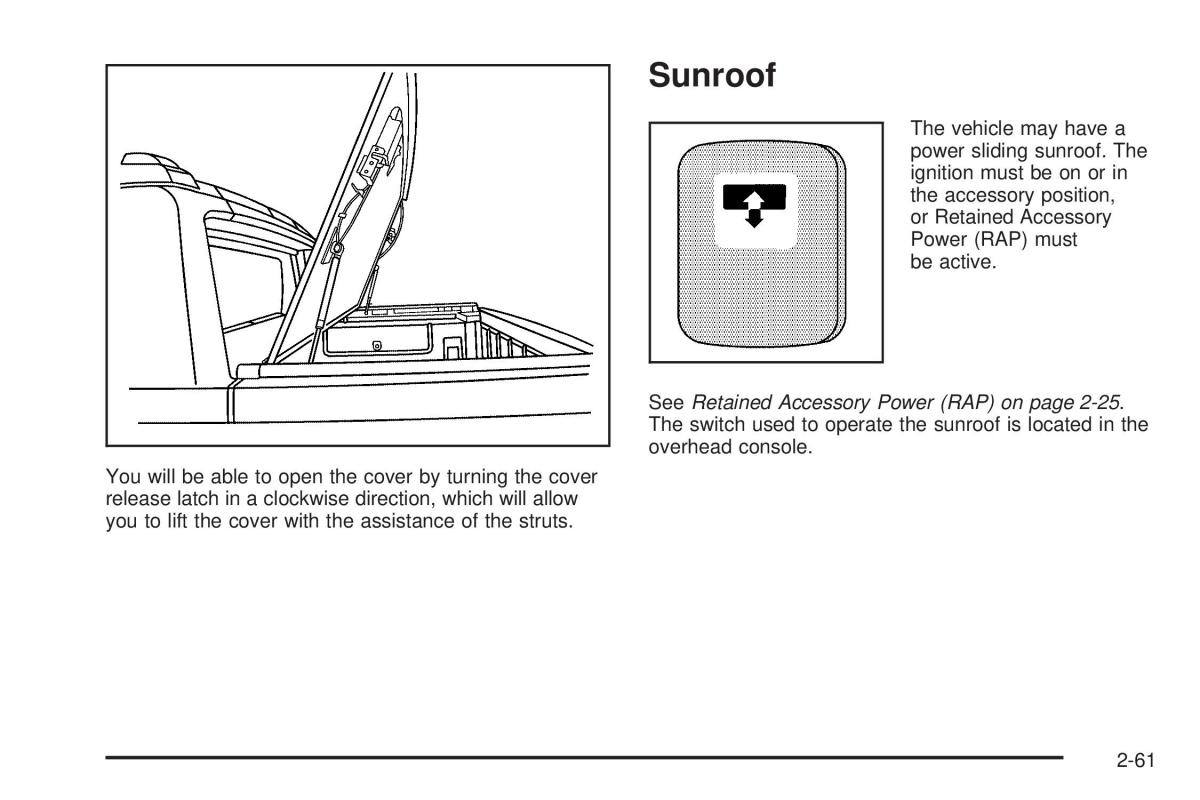 You will be able to open the cover by turning the cover release latch in a clockwise direction, which will allow you to lift the cover with the assistance of the struts.

Sunroof

The vehicle may have a power sliding sunroof. The ignition must be on or in the accessory position, or Retained Accessory Power (RAP) must be active.

See Retained Accessory Power (RAP) on page 2-25. The switch used to operate the sunroof is located in the overhead console.

2-61