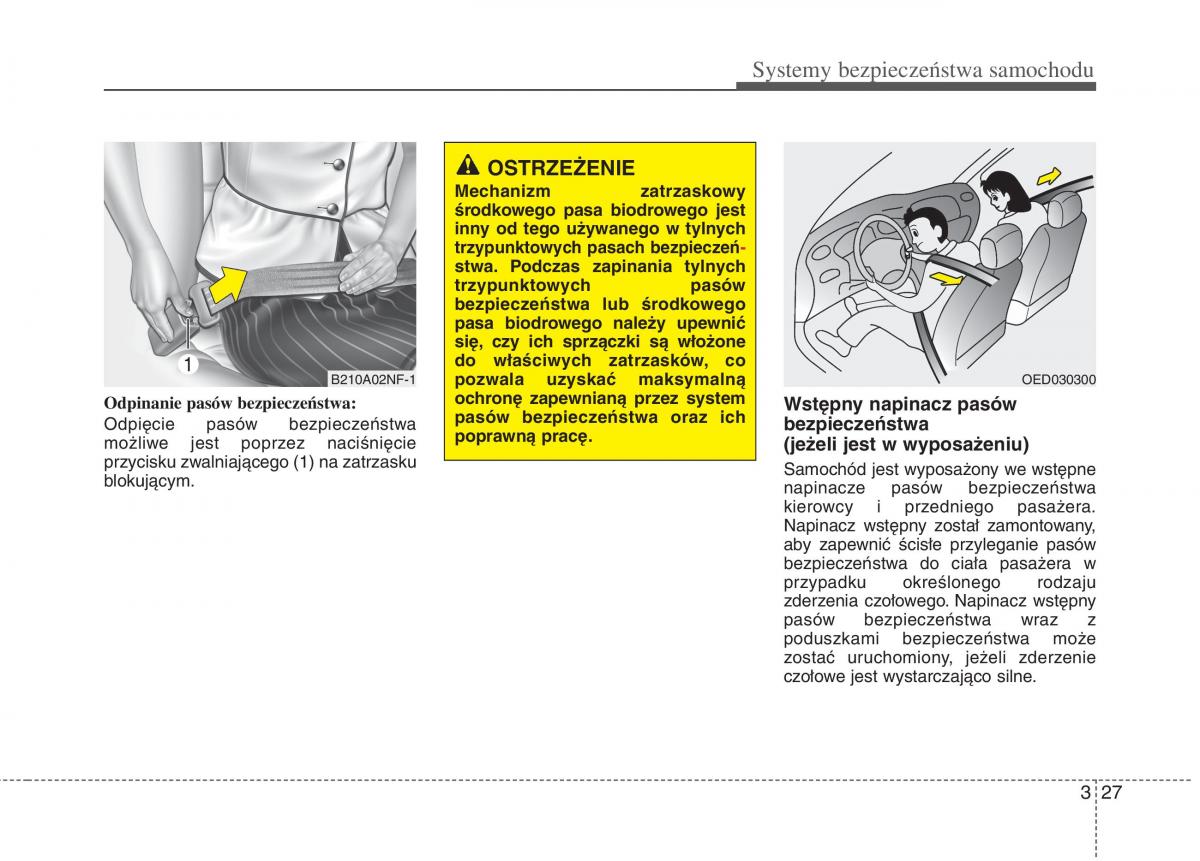 Systemy bezpieczeństwa samochodu

1

B210A02NF-1

Odpinanie pasów bezpieczeństwa:
Odpięcie pasów bezpieczeństwa możliwe jest poprzez naciśnięcie przycisku zwalniającego (1) na zatrzasku blokującym.

OSTRZEŻENIE
Mechanizm zatrzaskowy środkowego pasa biodrowego jest inny od tego używanego w tylnych trzypunktowych pasach bezpieczeństwa. Podczas zapinania tylnych trzypunktowych pasów bezpieczeństwa lub środkowego pasa biodrowego należy upewnić się, czy ich sprzączki są włożone do właściwych zatrzasków, co pozwala uzyskać maksymalną ochronę zapewnianą przez system pasów bezpieczeństwa oraz ich poprawną pracę.

OED030300

Wstępny napinacz pasów bezpieczeństwa (jeżeli jest w wyposażeniu)
Samochód jest wyposażony we wstępne napinacze pasów bezpieczeństwa kierowcy i przedniego pasażera. Napinacz wstępny został zamontowany, aby zapewnić ścisłe przyleganie pasów bezpieczeństwa do ciała pasażera w przypadku określonego rodzaju zderzenia czołowego. Napinacz wstępny pasów bezpieczeństwa wraz z poduszkami bezpieczeństwa może zostać uruchomiony, jeżeli zderzenie czołowe jest wystarczająco silne.

3 27