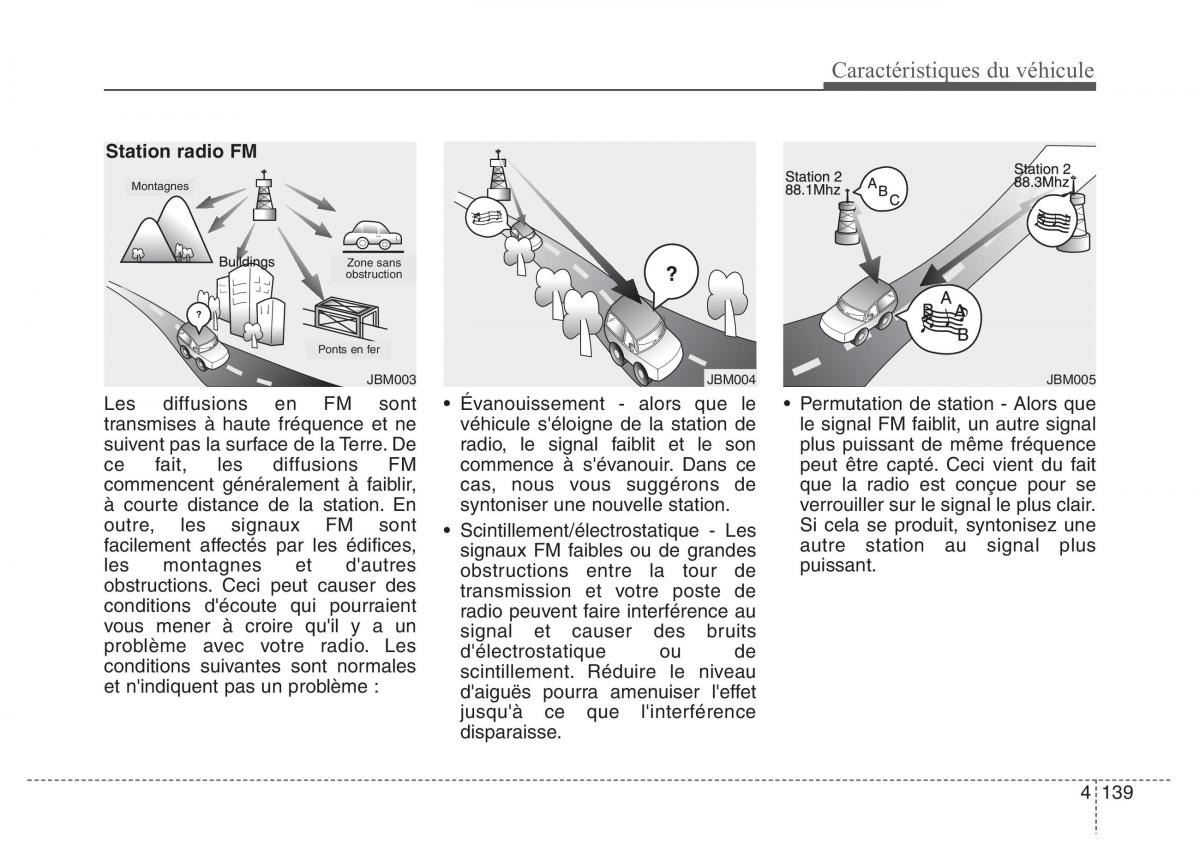 Caractéristiques du véhicule

Station radio FM

Montagnes

Buildings

Zone sans obstruction

?

Ponts en fer

JBM003

Les diffusions en FM sont transmises à haute fréquence et ne suivent pas la surface de la Terre. De ce fait, les diffusions FM commencent généralement à faiblir, à courte distance de la station. En outre, les signaux FM sont facilement affectés par les édifices, les montagnes et d'autres obstructions. Ceci peut causer des conditions d'écoute qui pourraient vous mener à croire qu'il y a un problème avec votre radio. Les conditions suivantes sont normales et n'indiquent pas un problème :

?

JBM004

• Évanouissement - alors que le véhicule s'éloigne de la station de radio, le signal faiblit et le son commence à s'évanouir. Dans ce cas, nous vous suggérons de syntoniser une nouvelle station.

• Scintillement/électrostatique - Les signaux FM faibles ou de grandes obstructions entre la tour de transmission et votre poste de radio peuvent faire interférence au signal et causer des bruits d'électrostatique ou de scintillement. Réduire le niveau d'aiguës pourra amenuiser l'effet jusqu'à ce que l'interférence disparaisse.

Station 2 88.1Mhz

A B C

Station 2 88.3Mhz

A B A B

JBM005

• Permutation de station - Alors que le signal FM faiblit, un autre signal plus puissant de même fréquence peut être capté. Ceci vient du fait que la radio est conçue pour se verrouiller sur le signal le plus clair. Si cela se produit, syntonisez une autre station au signal plus puissant.

4 139