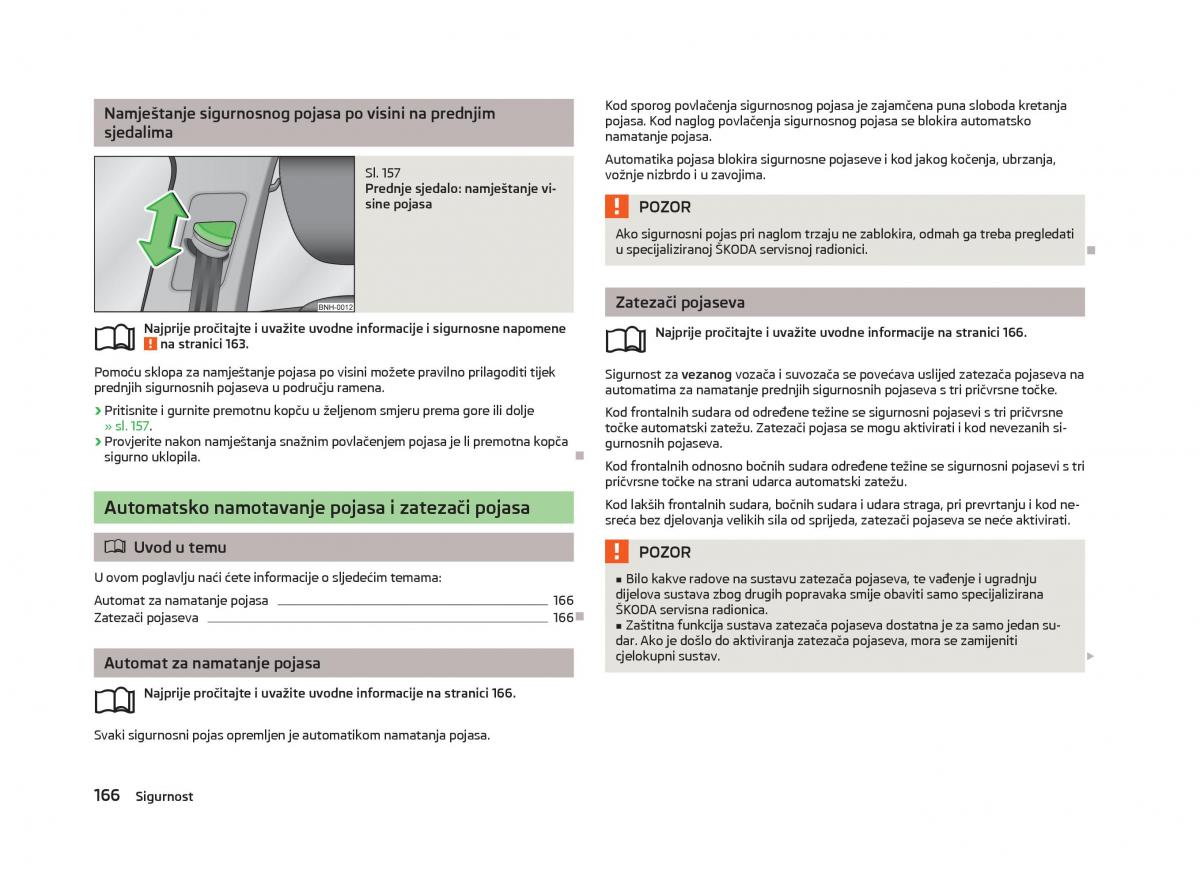 Namještanje sigurnosnog pojasa po visini na prednjim sjedalima

BNH-0012

Sl. 157
Prednje sjedalo: namještanje visine pojasa

Najprije pročitajte i uvažite uvodne informacije i sigurnosne napomene ! na stranici 163.

Pomoću sklopa za namještanje pojasa po visini možete pravilno prilagoditi tijek prednjih sigurnosnih pojaseva u području ramena.

› Pritisnite i gurnite premotnu kopču u željenom smjeru prema gore ili dolje » sl. 157.
› Provjerite nakon namještanja snažnim povlačenjem pojasa je li premotna kopča sigurno uklopila.

Automatsko namotavanje pojasa i zatezači pojasa

Uvod u temu

U ovom poglavlju naći ćete informacije o sljedećim temama:

Automat za namatanje pojasa 166
Zatezači pojaseva 166

Automat za namatanje pojasa

Najprije pročitajte i uvažite uvodne informacije na stranici 166.

Svaki sigurnosni pojas opremljen je automatikom namatanja pojasa.

Kod sporog povlačenja sigurnosnog pojasa je zajamčena puna sloboda kretanja pojasa. Kod naglog povlačenja sigurnosnog pojasa se blokira automatsko namatanje pojasa.

Automatika pojasa blokira sigurnosne pojaseve i kod jakog kočenja, ubrzanja, vožnje nizbrdo i u zavojima.

! POZOR
Ako sigurnosni pojas pri naglom trzaju ne zablokira, odmah ga treba pregledati u specijaliziranoj ŠKODA servisnoj radionici.

Zatezači pojaseva

Najprije pročitajte i uvažite uvodne informacije na stranici 166.

Sigurnost za vezanog vozača i suvozača se povećava uslijed zatezača pojaseva na automatima za namatanje prednjih sigurnosnih pojaseva s tri pričvrsne točke.

Kod frontalnih sudara od određene težine se sigurnosni pojasevi s tri pričvrsne točke automatski zatežu. Zatezači pojasa se mogu aktivirati i kod nevezanih sigurnosnih pojaseva.

Kod frontalnih odnosno bočnih sudara određene težine se sigurnosni pojasevi s tri pričvrsne točke na strani udarca automatski zatežu.

Kod lakših frontalnih sudara, bočnih sudara i udara straga, pri prevrtanju i kod nesreća bez djelovanja velikih sila od sprijeda, zatezači pojaseva se neće aktivirati.

! POZOR
■ Bilo kakve radove na sustavu zatezača pojaseva, te vađenje i ugradnju dijelova sustava zbog drugih popravaka smije obaviti samo specijalizirana ŠKODA servisna radionica.
■ Zaštitna funkcija sustava zatezača pojaseva dostatna je za samo jedan sudar. Ako je došlo do aktiviranja zatezača pojaseva, mora se zamijeniti cjelokupni sustav.

166 Sigurnost