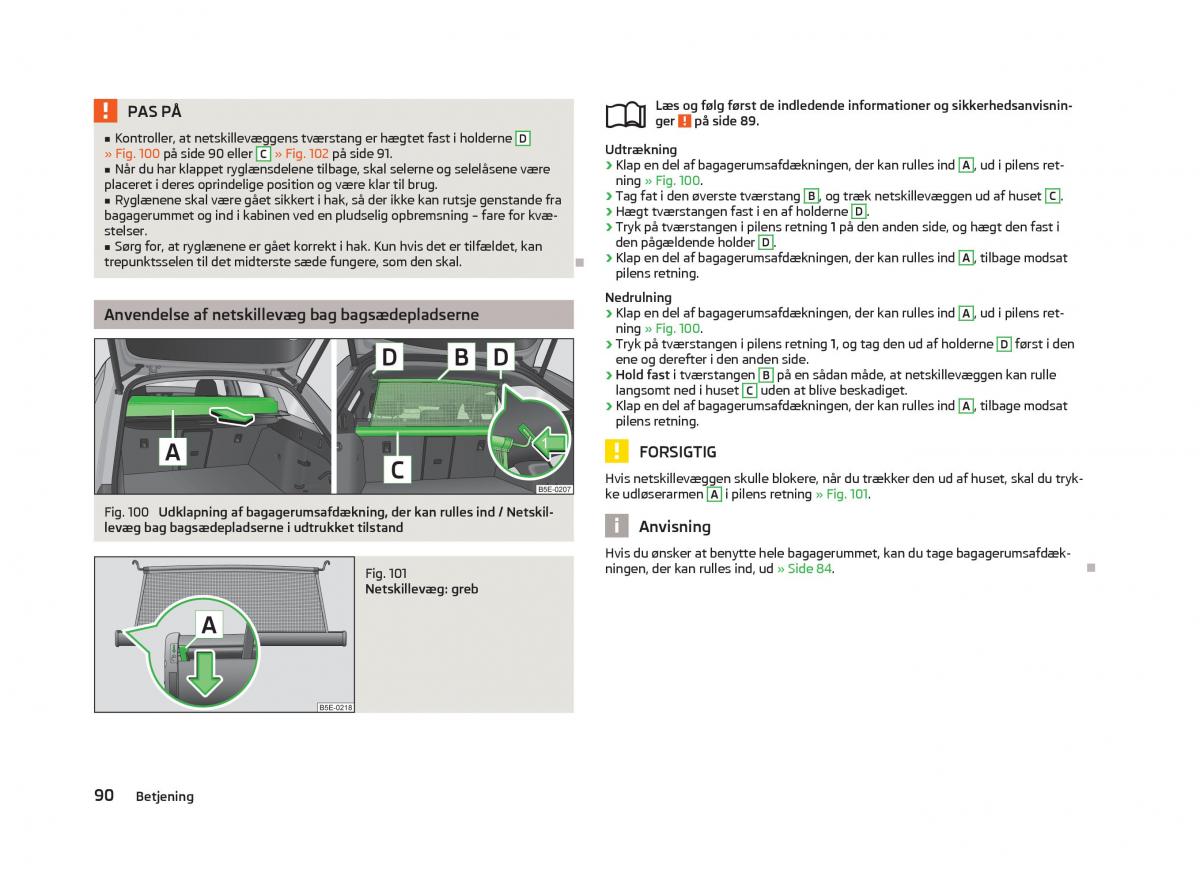 PAS PÅ

■ Kontroller, at netskillevæggens tværstang er hægtet fast i holderne D » Fig. 100 på side 90 eller C » Fig. 102 på side 91.
■ Når du har klappet ryglænsdelene tilbage, skal selerne og selelåsene være placeret i deres oprindelige position og være klar til brug.
■ Ryglænene skal være gået sikkert i hak, så der ikke kan rutsje genstande fra bagagerummet og ind i kabinen ved en pludselig opbremsning – fare for kvæstelser.
■ Sørg for, at ryglænene er gået korrekt i hak. Kun hvis det er tilfældet, kan trepunktsselen til det midterste sæde fungere, som den skal.

Anvendelse af netskillevæg bag bagsædepladserne

A D B D C B5E-0207

Fig. 100 Udklapning af bagagerumsafdækning, der kan rulles ind / Netskillevæg bag bagsædepladserne i udtrukket tilstand

A B5E-0218

Fig. 101
Netskillevæg: greb

Læs og følg først de indledende informationer og sikkerhedsanvisninger ! på side 89.

Udtrækning
› Klap en del af bagagerumsafdækningen, der kan rulles ind A, ud i pilens retning » Fig. 100.
› Tag fat i den øverste tværstang B, og træk netskillevæggen ud af huset C.
› Hægt tværstangen fast i en af holderne D.
› Tryk på tværstangen i pilens retning 1 på den anden side, og hægt den fast i den pågældende holder D.
› Klap en del af bagagerumsafdækningen, der kan rulles ind A, tilbage modsat pilens retning.

Nedrulning
› Klap en del af bagagerumsafdækningen, der kan rulles ind A, ud i pilens retning » Fig. 100.
› Tryk på tværstangen i pilens retning 1, og tag den ud af holderne D først i den ene og derefter i den anden side.
› Hold fast i tværstangen B på en sådan måde, at netskillevæggen kan rulle langsomt ned i huset C uden at blive beskadiget.
› Klap en del af bagagerumsafdækningen, der kan rulles ind A, tilbage modsat pilens retning.

FORSIGTIG

Hvis netskillevæggen skulle blokere, når du trækker den ud af huset, skal du trykke udløserarmen A i pilens retning » Fig. 101.

Anvisning

Hvis du ønsker at benytte hele bagagerummet, kan du tage bagagerumsafdækningen, der kan rulles ind, ud » Side 84.

90 Betjening