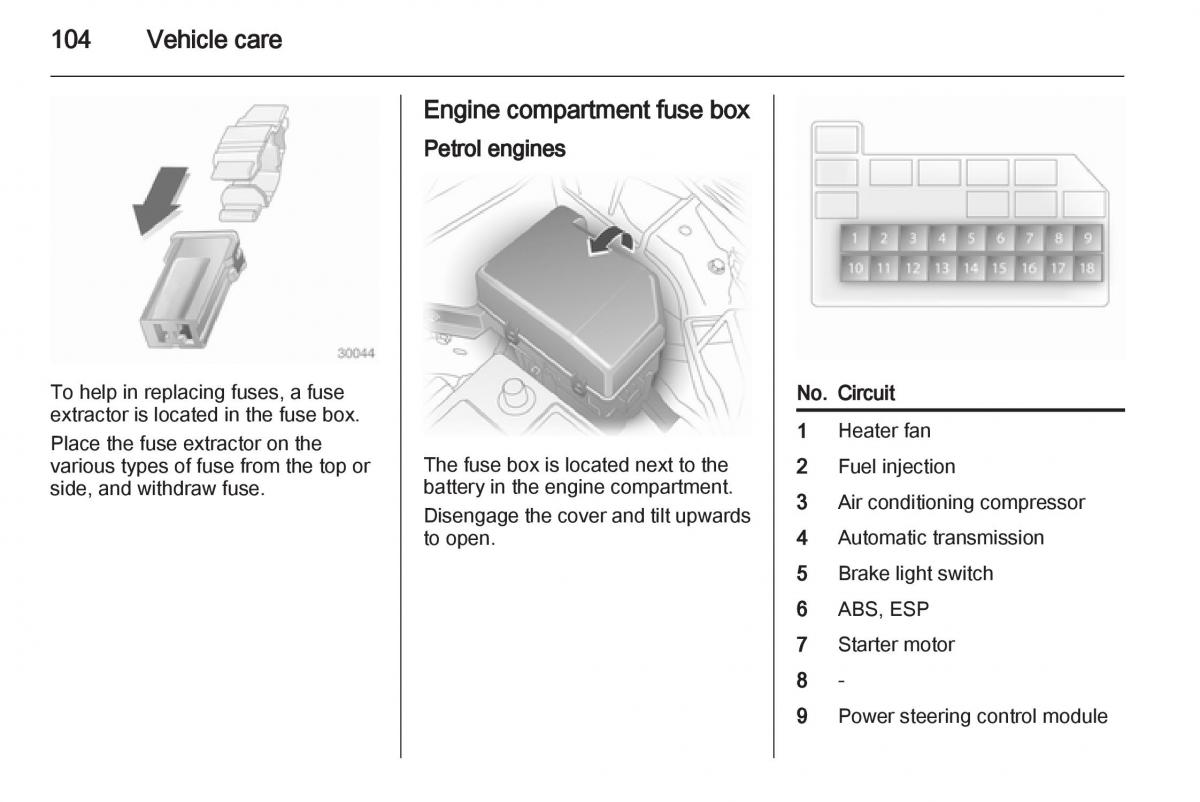 104 Vehicle care

30044

To help in replacing fuses, a fuse extractor is located in the fuse box.

Place the fuse extractor on the various types of fuse from the top or side, and withdraw fuse.

Engine compartment fuse box

Petrol engines

The fuse box is located next to the battery in the engine compartment.

Disengage the cover and tilt upwards to open.

1 2 3 4 5 6 7 8 9
10 11 12 13 14 15 16 17 18

| No. | Circuit |
|---|---|
| 1 | Heater fan |
| 2 | Fuel injection |
| 3 | Air conditioning compressor |
| 4 | Automatic transmission |
| 5 | Brake light switch |
| 6 | ABS, ESP |
| 7 | Starter motor |
| 8 | - |
| 9 | Power steering control module |