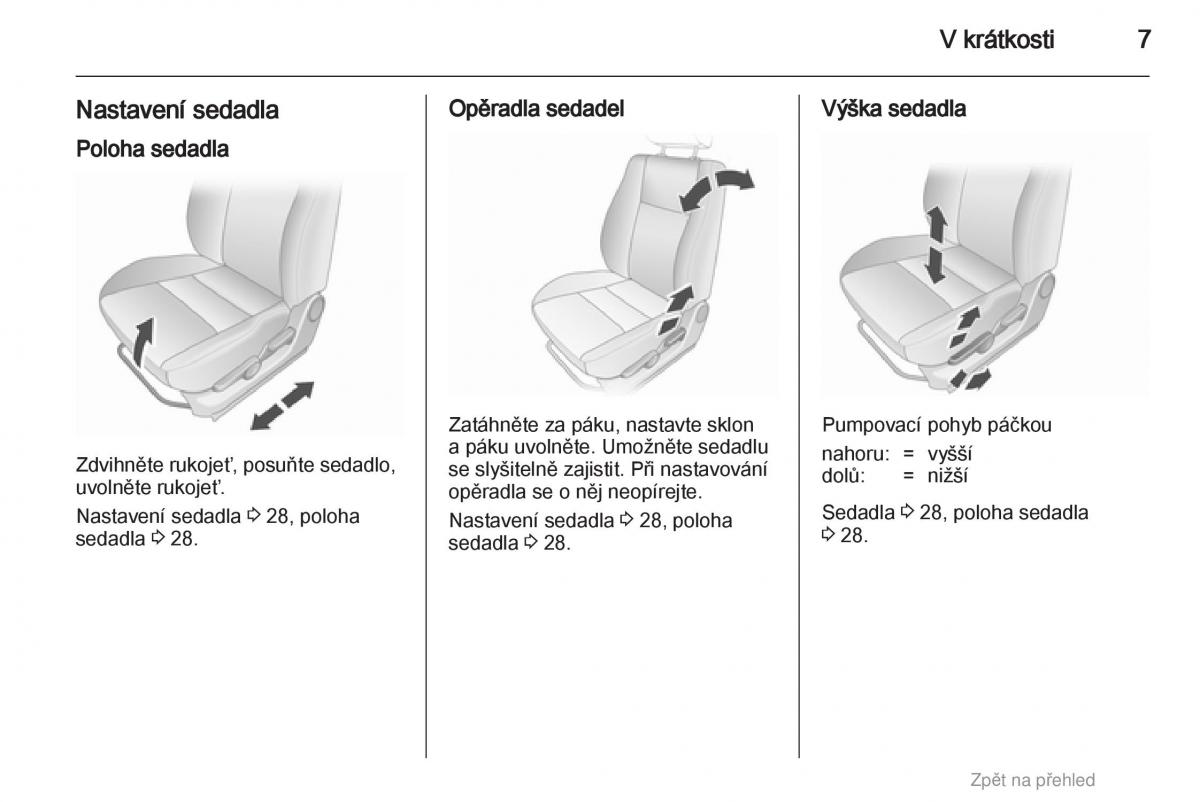 V krátkosti 7

Nastavení sedadla

Poloha sedadla

Zdvihněte rukojeť, posuňte sedadlo, uvolněte rukojeť.

Nastavení sedadla ⇨ 28, poloha sedadla ⇨ 28.

Opěradla sedadel

Zatáhněte za páku, nastavte sklon a páku uvolněte. Umožněte sedadlu se slyšitelně zajistit. Při nastavování opěradla se o něj neopírejte.

Nastavení sedadla ⇨ 28, poloha sedadla ⇨ 28.

Výška sedadla

Pumpovací pohyb páčkou

nahoru: = vyšší
dolů: = nižší

Sedadla ⇨ 28, poloha sedadla ⇨ 28.

Zpět na přehled