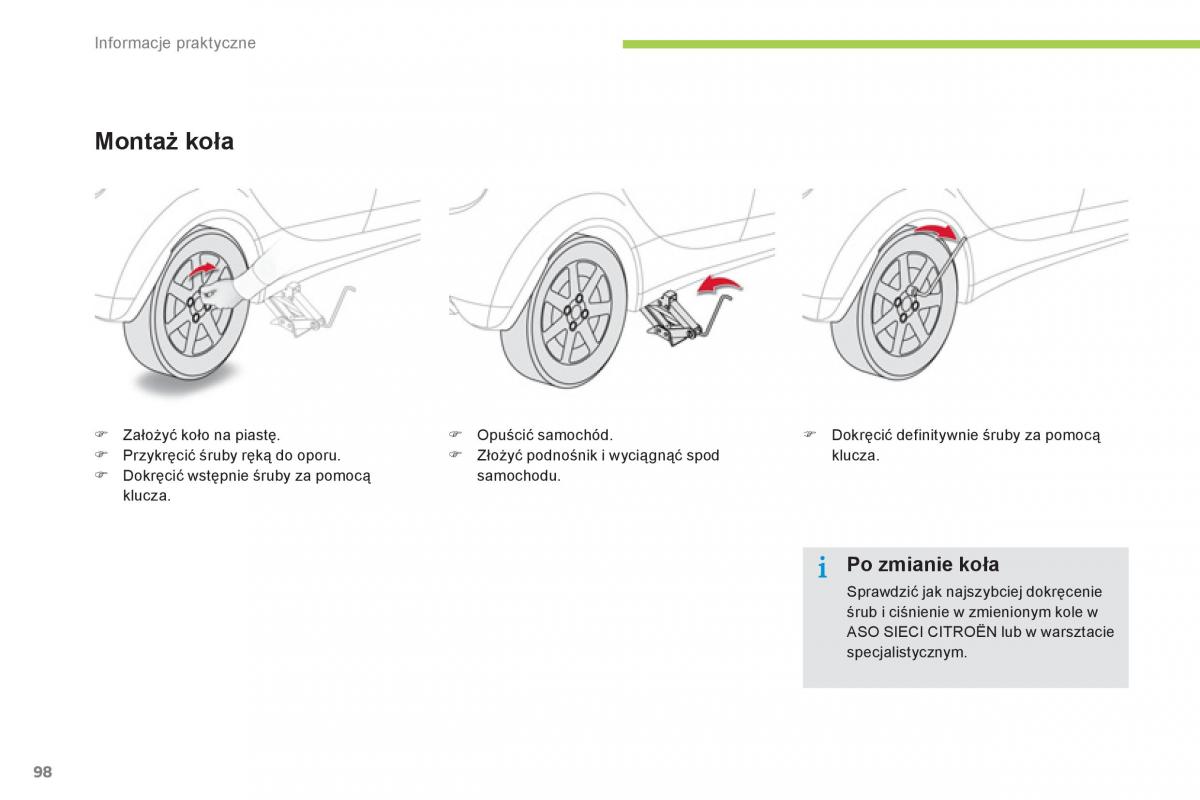 Informacje praktyczne

Montaż koła

☞ Założyć koło na piastę.
☞ Przykręcić śruby ręką do oporu.
☞ Dokręcić wstępnie śruby za pomocą klucza.

☞ Opuścić samochód.
☞ Złożyć podnośnik i wyciągnąć spod samochodu.

☞ Dokręcić definitywnie śruby za pomocą klucza.

i Po zmianie koła
Sprawdzić jak najszybciej dokręcenie śrub i ciśnienie w zmienionym kole w ASO SIECI CITROËN lub w warsztacie specjalistycznym.

98