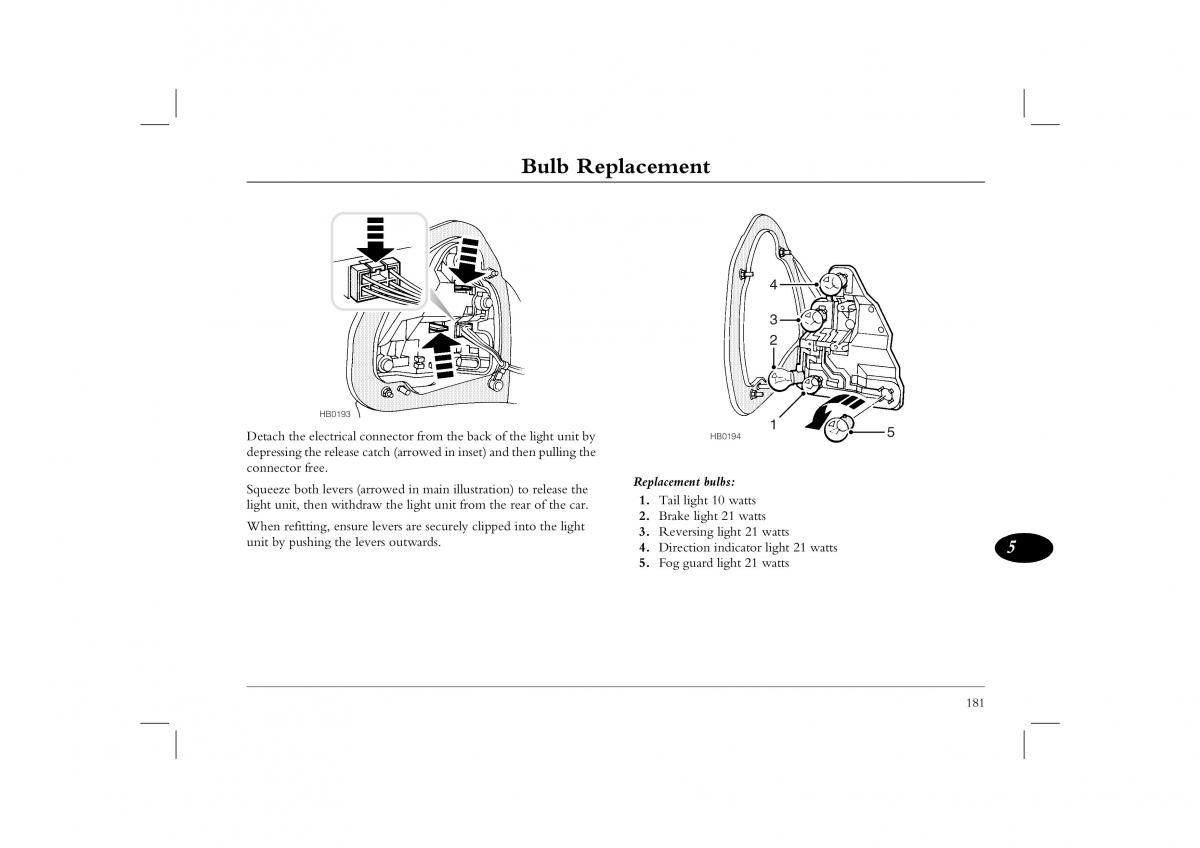 Bulb Replacement

HB0193

Detach the electrical connector from the back of the light unit by depressing the release catch (arrowed in inset) and then pulling the connector free.

Squeeze both levers (arrowed in main illustration) to release the light unit, then withdraw the light unit from the rear of the car.

When refitting, ensure levers are securely clipped into the light unit by pushing the levers outwards.

4
3
2
1
5
HB0194

Replacement bulbs:
1. Tail light 10 watts
2. Brake light 21 watts
3. Reversing light 21 watts
4. Direction indicator light 21 watts
5. Fog guard light 21 watts

5

181