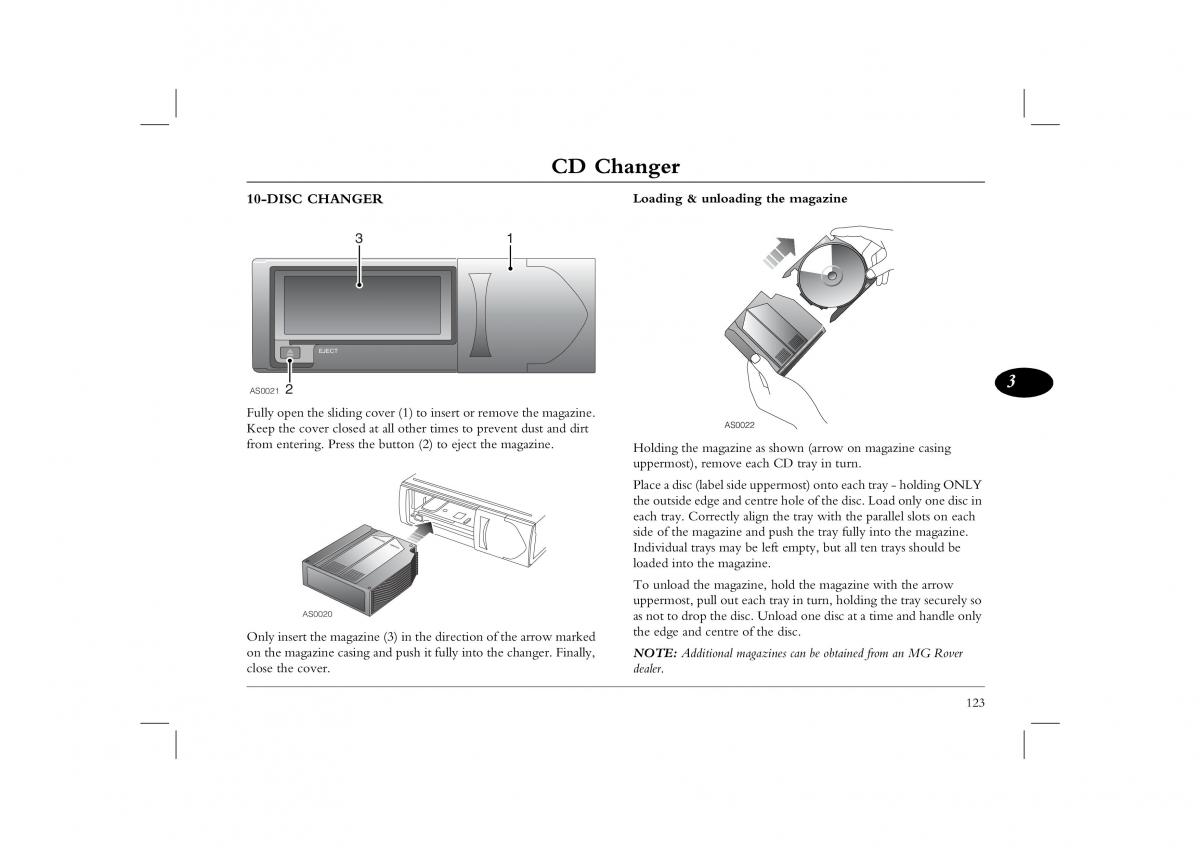 CD Changer

10-DISC CHANGER

3
1
EJECT
AS0021
2

Fully open the sliding cover (1) to insert or remove the magazine. Keep the cover closed at all other times to prevent dust and dirt from entering. Press the button (2) to eject the magazine.

AS0020

Only insert the magazine (3) in the direction of the arrow marked on the magazine casing and push it fully into the changer. Finally, close the cover.

Loading & unloading the magazine

AS0022

Holding the magazine as shown (arrow on magazine casing uppermost), remove each CD tray in turn.

Place a disc (label side uppermost) onto each tray - holding ONLY the outside edge and centre hole of the disc. Load only one disc in each tray. Correctly align the tray with the parallel slots on each side of the magazine and push the tray fully into the magazine. Individual trays may be left empty, but all ten trays should be loaded into the magazine.

To unload the magazine, hold the magazine with the arrow uppermost, pull out each tray in turn, holding the tray securely so as not to drop the disc. Unload one disc at a time and handle only the edge and centre of the disc.

NOTE: Additional magazines can be obtained from an MG Rover dealer.

3

123