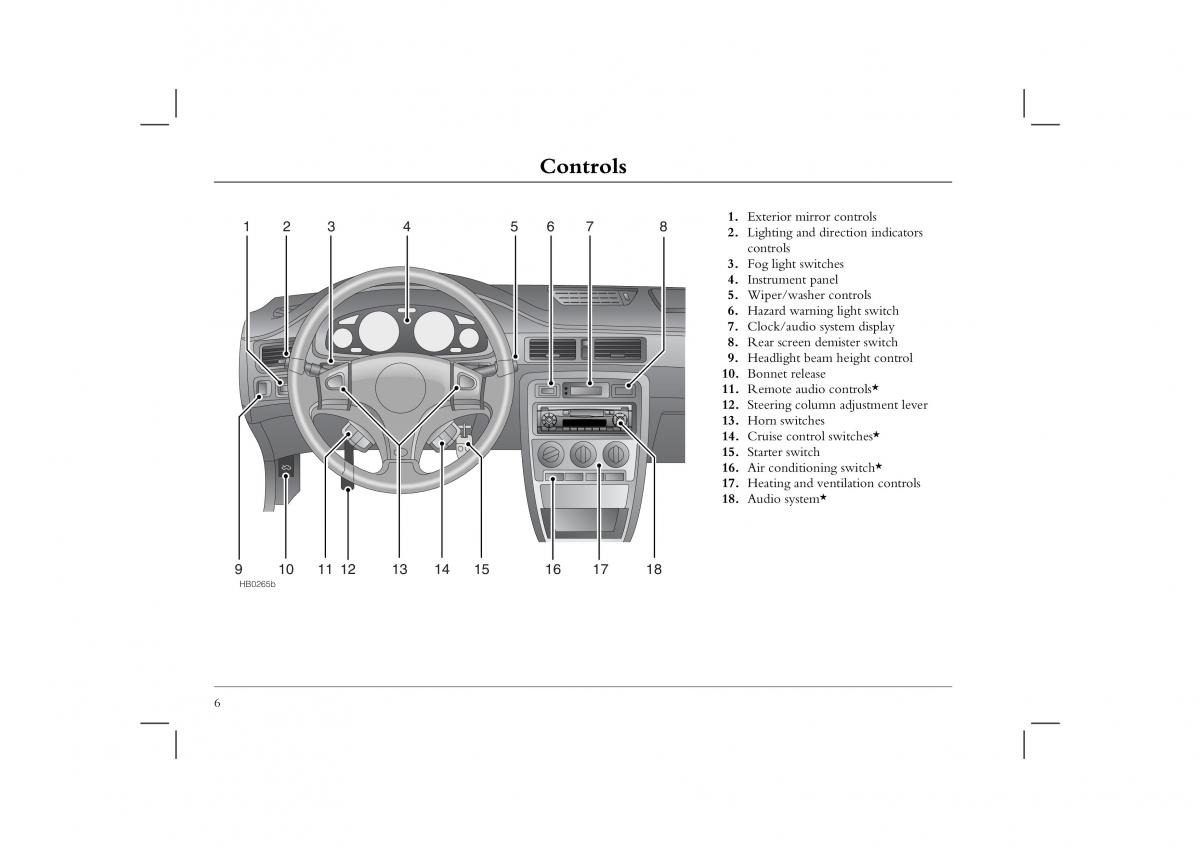 Controls

1 2 3 4 5 6 7 8

9 10 11 12 13 14 15 16 17 18

HB0265b

1. Exterior mirror controls
2. Lighting and direction indicators controls
3. Fog light switches
4. Instrument panel
5. Wiper/washer controls
6. Hazard warning light switch
7. Clock/audio system display
8. Rear screen demister switch
9. Headlight beam height control
10. Bonnet release
11. Remote audio controls★
12. Steering column adjustment lever
13. Horn switches
14. Cruise control switches★
15. Starter switch
16. Air conditioning switch★
17. Heating and ventilation controls
18. Audio system★

6