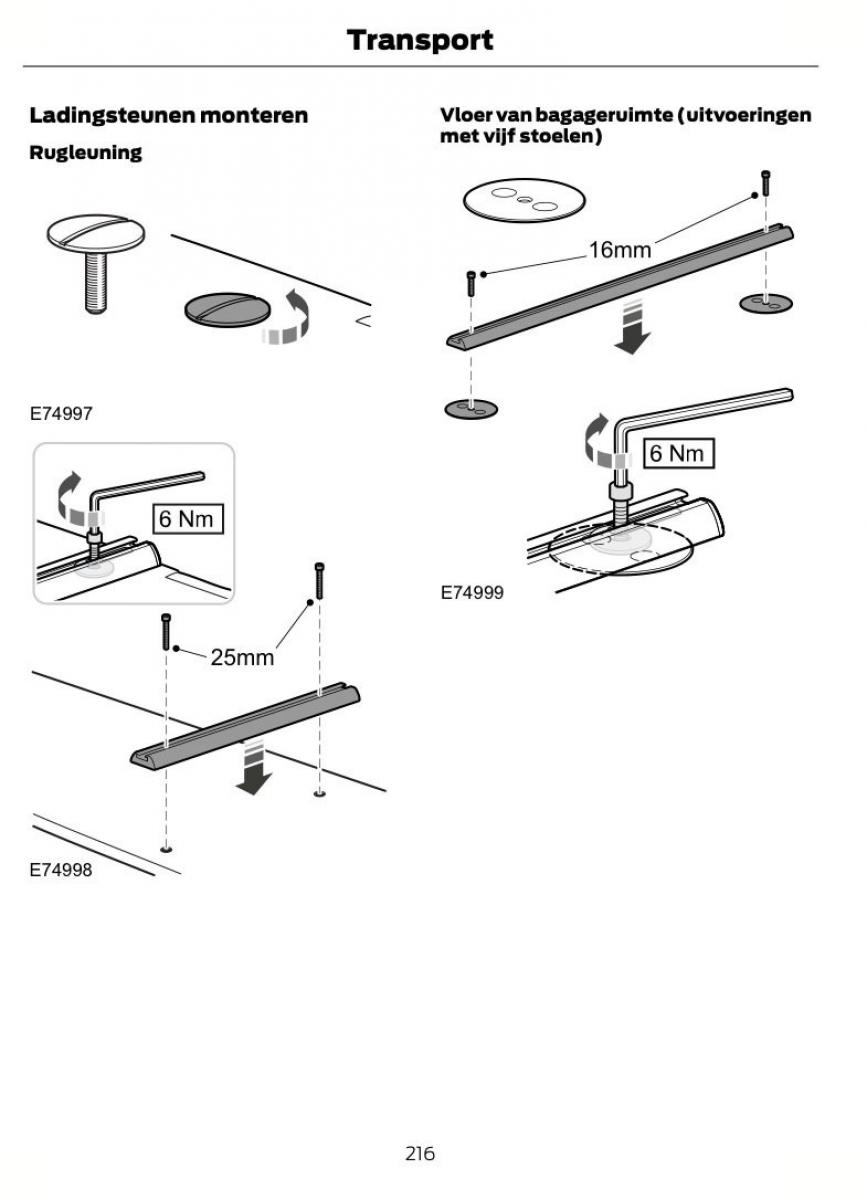 Transport

Ladingsteunen monteren

Rugleuning

E74997

6 Nm

25mm

E74998

Vloer van bagageruimte (uitvoeringen met vijf stoelen)

16mm

6 Nm

E74999

216