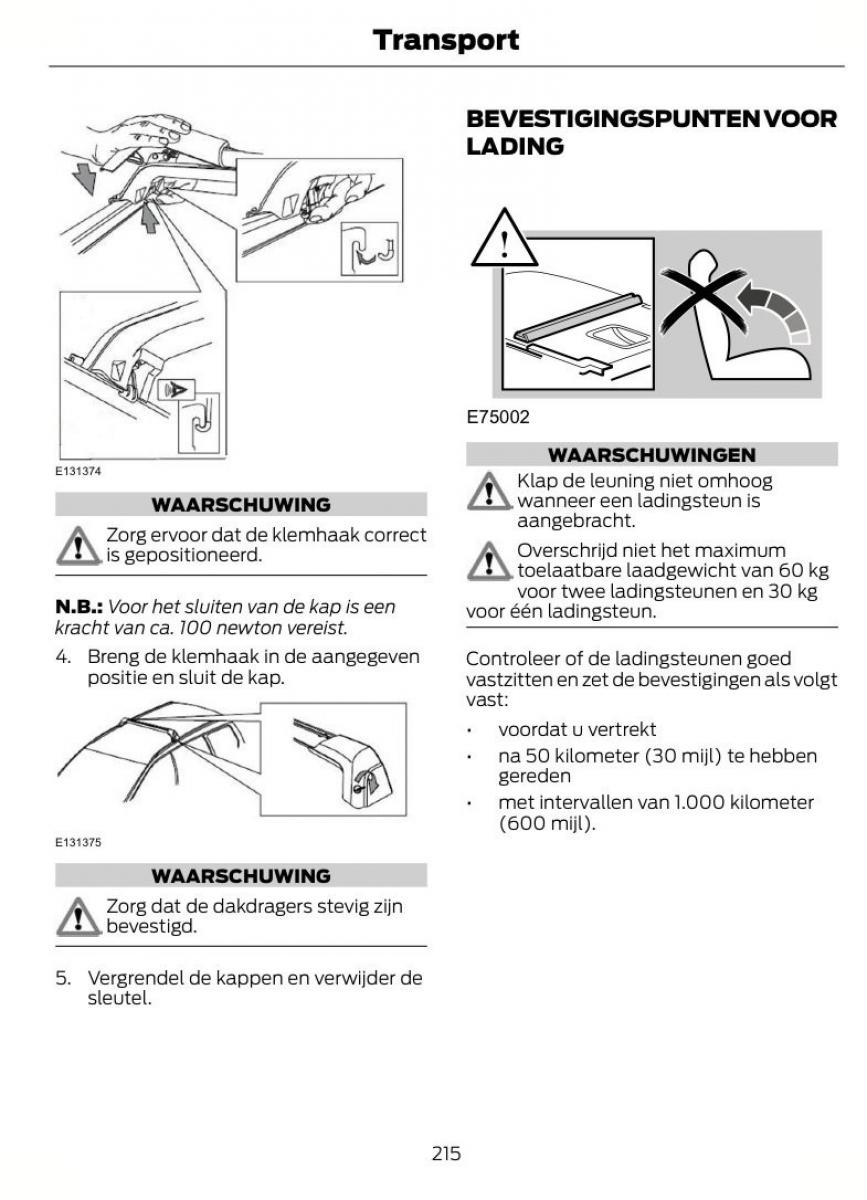 Transport

E131374

WAARSCHUWING

Zorg ervoor dat de klemhaak correct is gepositioneerd.

N.B.: Voor het sluiten van de kap is een kracht van ca. 100 newton vereist.

4. Breng de klemhaak in de aangegeven positie en sluit de kap.

E131375

WAARSCHUWING

Zorg dat de dakdragers stevig zijn bevestigd.

5. Vergrendel de kappen en verwijder de sleutel.

BEVESTIGINGSPUNTEN VOOR LADING

E75002

WAARSCHUWINGEN

Klap de leuning niet omhoog wanneer een ladingsteun is aangebracht.

Overschrijd niet het maximum toelaatbare laadgewicht van 60 kg voor twee ladingsteunen en 30 kg voor één ladingsteun.

Controleer of de ladingsteunen goed vastzitten en zet de bevestigingen als volgt vast:

• voordat u vertrekt
• na 50 kilometer (30 mijl) te hebben gereden
• met intervallen van 1.000 kilometer (600 mijl).

215