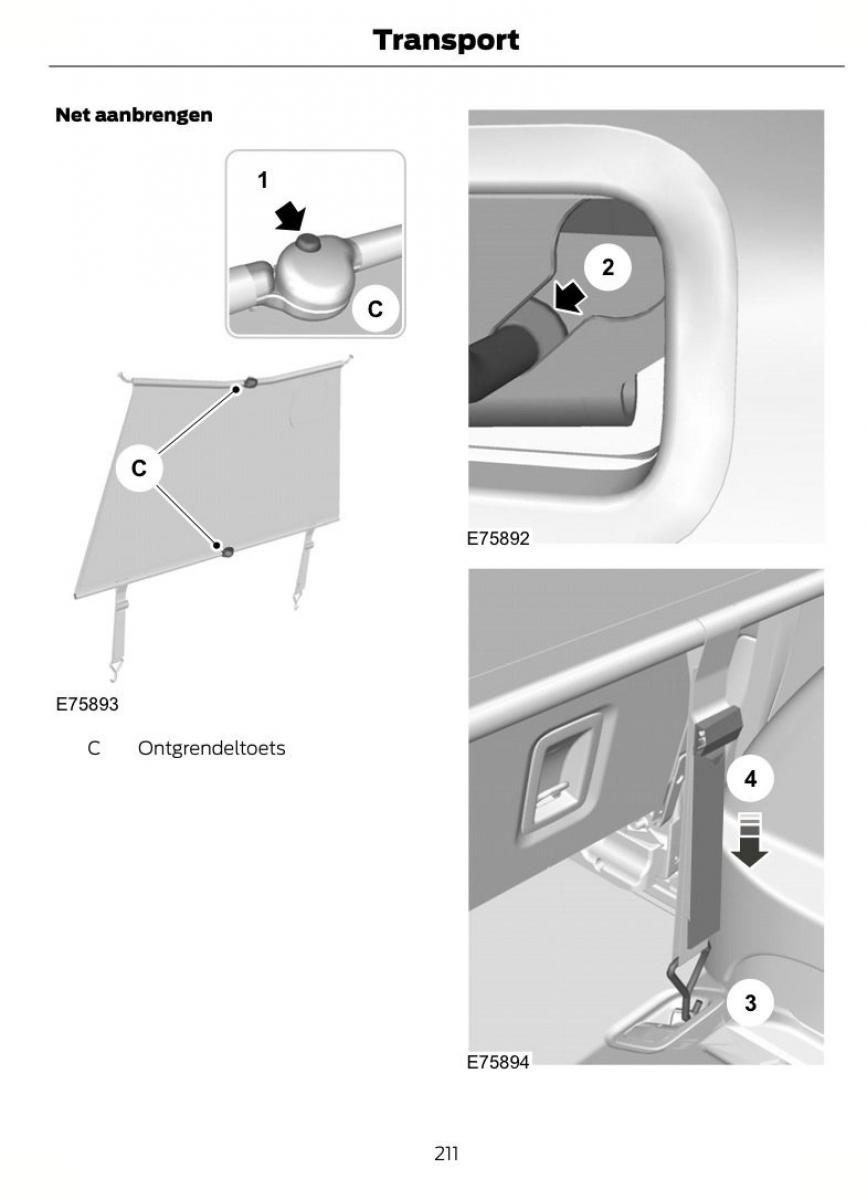 Transport

Net aanbrengen

1

C

C

E75893

C Ontgrendeltoets

2

E75892

4

3

E75894

211