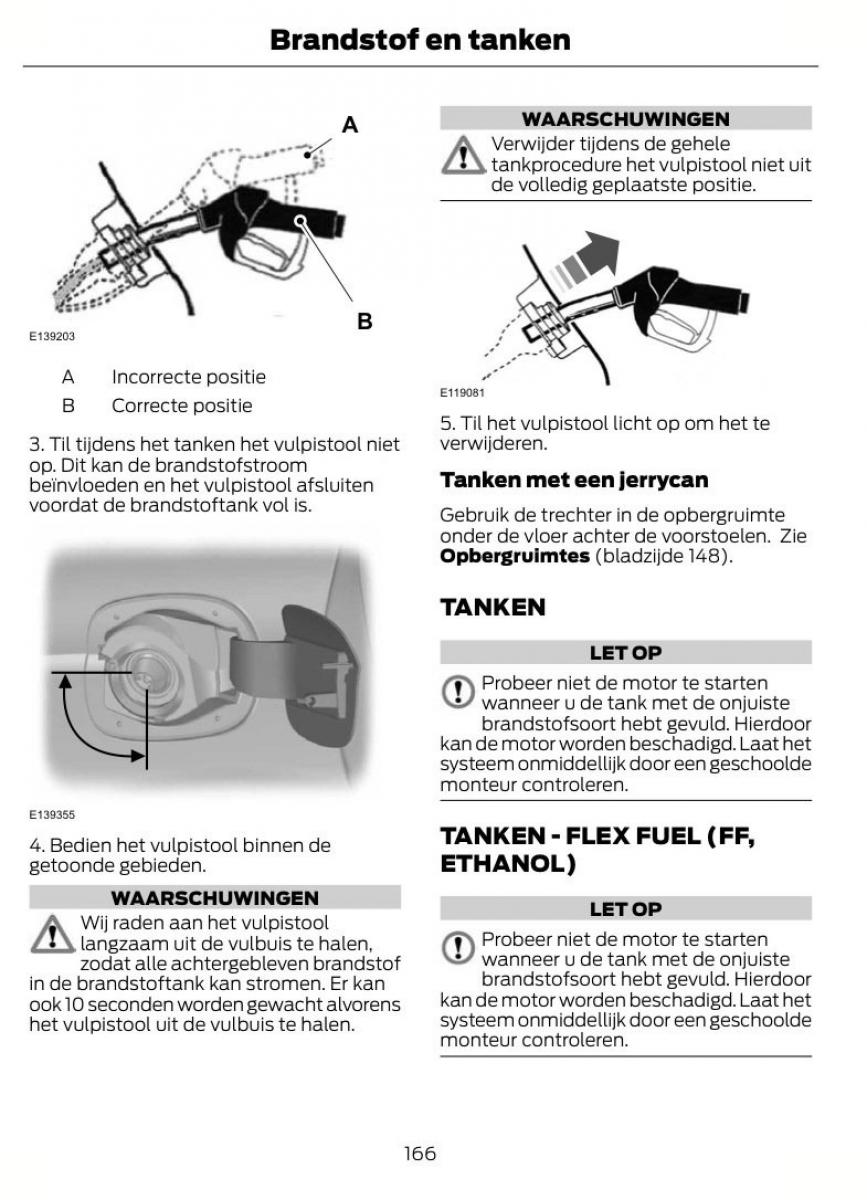 Brandstof en tanken

A

B

E139203

A Incorrecte positie

B Correcte positie

3. Til tijdens het tanken het vulpistool niet op. Dit kan de brandstofstroom beïnvloeden en het vulpistool afsluiten voordat de brandstoftank vol is.

E139355

4. Bedien het vulpistool binnen de getoonde gebieden.

WAARSCHUWINGEN

Wij raden aan het vulpistool langzaam uit de vulbuis te halen, zodat alle achtergebleven brandstof in de brandstoftank kan stromen. Er kan ook 10 seconden worden gewacht alvorens het vulpistool uit de vulbuis te halen.

WAARSCHUWINGEN

Verwijder tijdens de gehele tankprocedure het vulpistool niet uit de volledig geplaatste positie.

E119081

5. Til het vulpistool licht op om het te verwijderen.

Tanken met een jerrycan

Gebruik de trechter in de opbergruimte onder de vloer achter de voorstoelen. Zie Opbergruimtes (bladzijde 148).

TANKEN

LET OP

Probeer niet de motor te starten wanneer u de tank met de onjuiste brandstofsoort hebt gevuld. Hierdoor kan de motor worden beschadigd. Laat het systeem onmiddellijk door een geschoolde monteur controleren.

TANKEN - FLEX FUEL (FF, ETHANOL)

LET OP

Probeer niet de motor te starten wanneer u de tank met de onjuiste brandstofsoort hebt gevuld. Hierdoor kan de motor worden beschadigd. Laat het systeem onmiddellijk door een geschoolde monteur controleren.

166