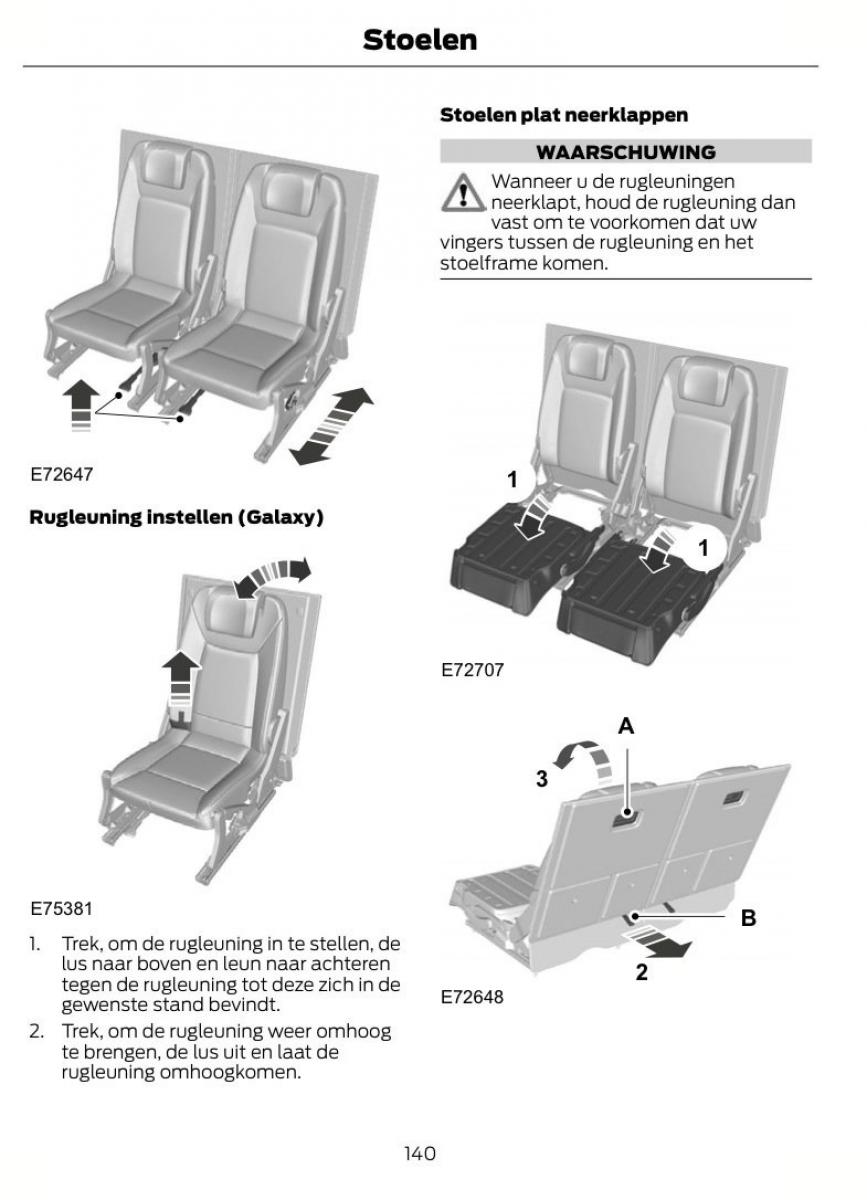 Stoelen

E72647

Rugleuning instellen (Galaxy)

E75381

1. Trek, om de rugleuning in te stellen, de lus naar boven en leun naar achteren tegen de rugleuning tot deze zich in de gewenste stand bevindt.

2. Trek, om de rugleuning weer omhoog te brengen, de lus uit en laat de rugleuning omhoogkomen.

Stoelen plat neerklappen

WAARSCHUWING

Wanneer u de rugleuningen neerklapt, houd de rugleuning dan vast om te voorkomen dat uw vingers tussen de rugleuning en het stoelframe komen.

1

1

E72707

A

3

B

2

E72648

140