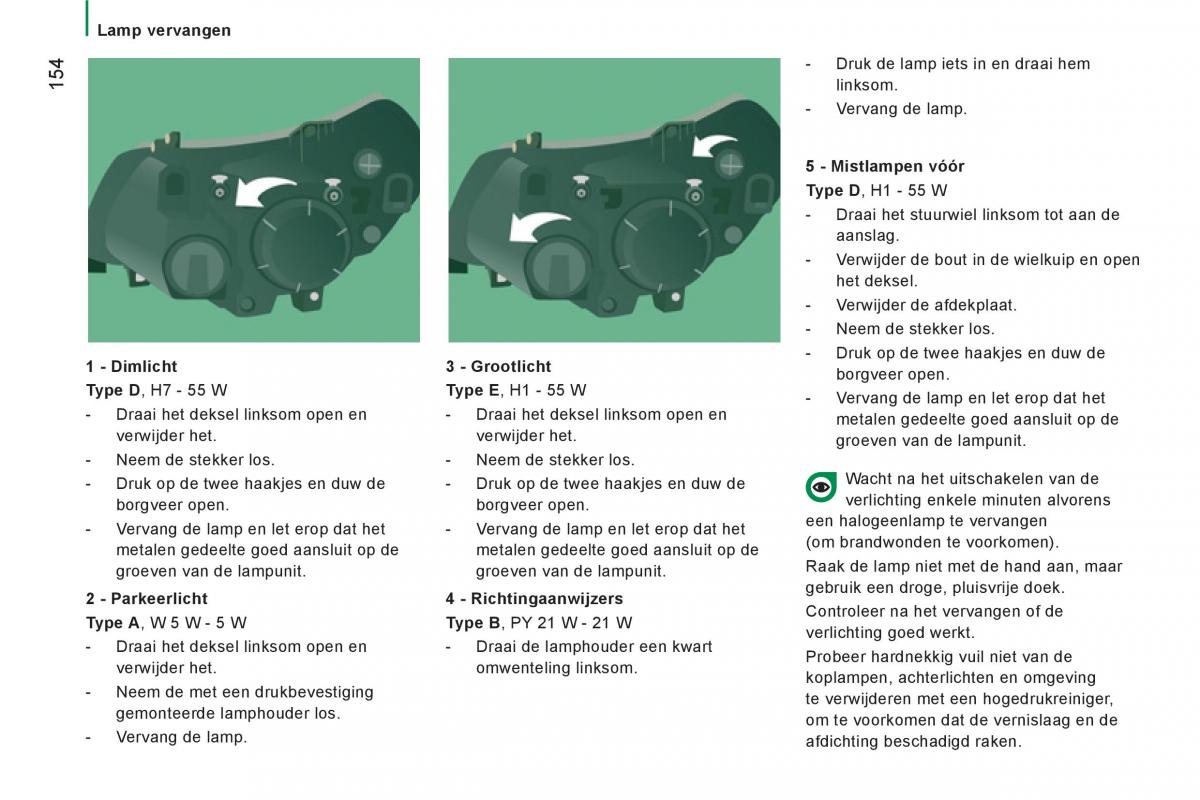 Lamp vervangen

154

1 - Dimlicht
Type D, H7 - 55 W
- Draai het deksel linksom open en verwijder het.
- Neem de stekker los.
- Druk op de twee haakjes en duw de borgveer open.
- Vervang de lamp en let erop dat het metalen gedeelte goed aansluit op de groeven van de lampunit.

2 - Parkeerlicht
Type A, W 5 W - 5 W
- Draai het deksel linksom open en verwijder het.
- Neem de met een drukbevestiging gemonteerde lamphouder los.
- Vervang de lamp.

3 - Grootlicht
Type E, H1 - 55 W
- Draai het deksel linksom open en verwijder het.
- Neem de stekker los.
- Druk op de twee haakjes en duw de borgveer open.
- Vervang de lamp en let erop dat het metalen gedeelte goed aansluit op de groeven van de lampunit.

4 - Richtingaanwijzers
Type B, PY 21 W - 21 W
- Draai de lamphouder een kwart omwenteling linksom.

- Druk de lamp iets in en draai hem linksom.
- Vervang de lamp.

5 - Mistlampen vóór
Type D, H1 - 55 W
- Draai het stuurwiel linksom tot aan de aanslag.
- Verwijder de bout in de wielkuip en open het deksel.
- Verwijder de afdekplaat.
- Neem de stekker los.
- Druk op de twee haakjes en duw de borgveer open.
- Vervang de lamp en let erop dat het metalen gedeelte goed aansluit op de groeven van de lampunit.

Wacht na het uitschakelen van de verlichting enkele minuten alvorens een halogeenlamp te vervangen (om brandwonden te voorkomen).
Raak de lamp niet met de hand aan, maar gebruik een droge, pluisvrije doek.
Controleer na het vervangen of de verlichting goed werkt.
Probeer hardnekkig vuil niet van de koplampen, achterlichten en omgeving te verwijderen met een hogedrukreiniger, om te voorkomen dat de vernislaag en de afdichting beschadigd raken.