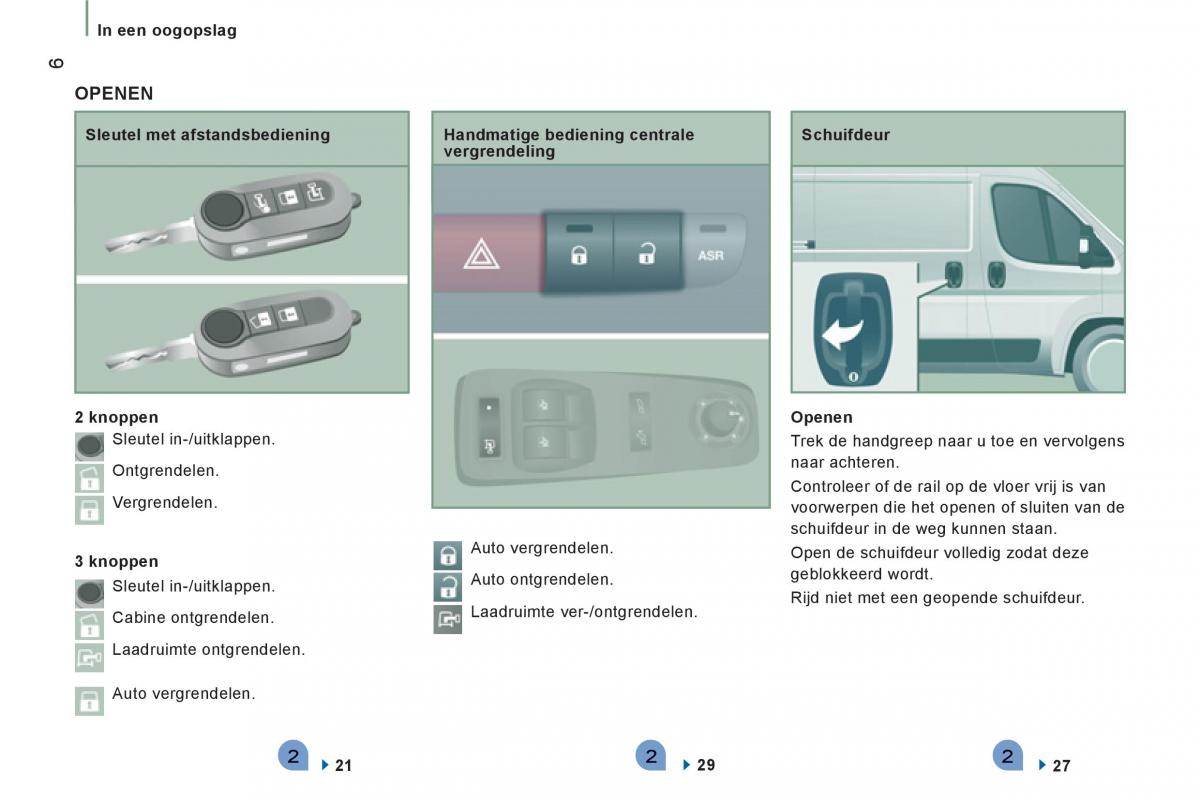 In een oogopslag

6

OPENEN

Sleutel met afstandsbediening

2 knoppen
Sleutel in-/uitklappen.
Ontgrendelen.
Vergrendelen.

3 knoppen
Sleutel in-/uitklappen.
Cabine ontgrendelen.
Laadruimte ontgrendelen.
Auto vergrendelen.

2 21

Handmatige bediening centrale vergrendeling

ASR

Auto vergrendelen.
Auto ontgrendelen.
Laadruimte ver-/ontgrendelen.

2 29

Schuifdeur

Openen
Trek de handgreep naar u toe en vervolgens naar achteren.
Controleer of de rail op de vloer vrij is van voorwerpen die het openen of sluiten van de schuifdeur in de weg kunnen staan.
Open de schuifdeur volledig zodat deze geblokkeerd wordt.
Rijd niet met een geopende schuifdeur.

2 27