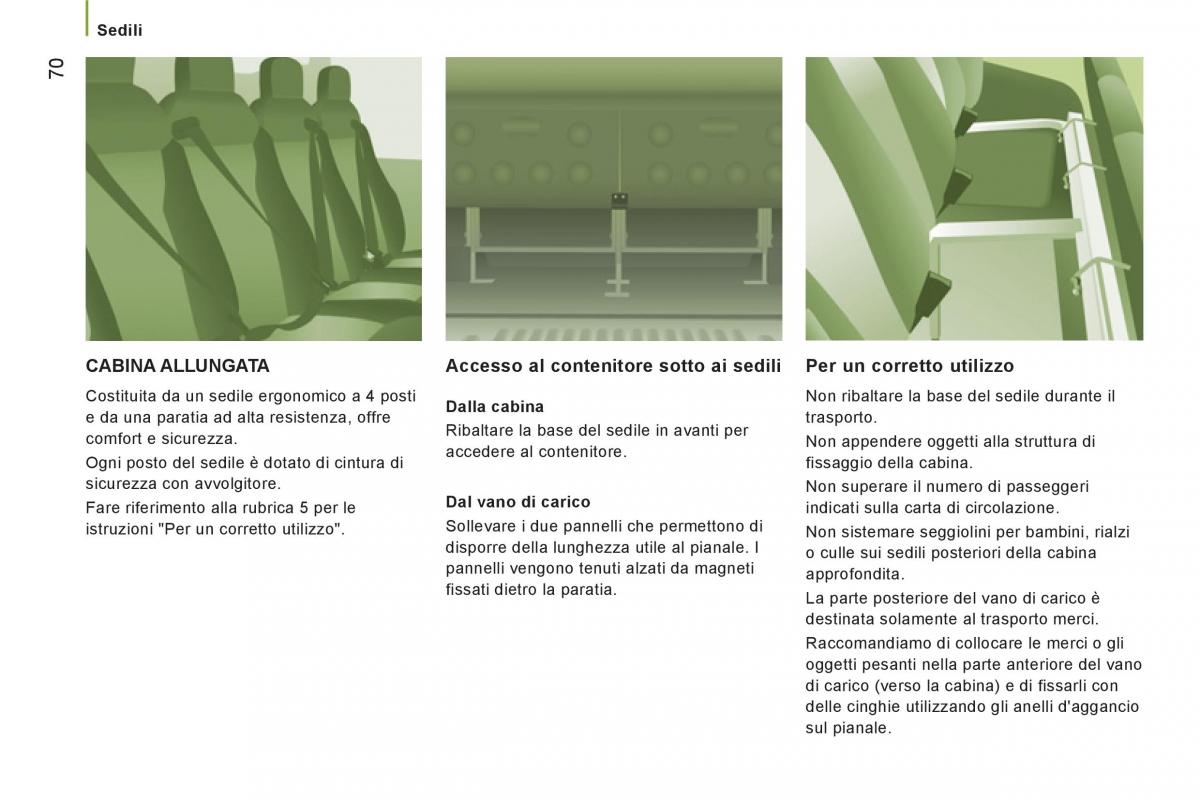 Sedili

70

CABINA ALLUNGATA

Costituita da un sedile ergonomico a 4 posti e da una paratia ad alta resistenza, offre comfort e sicurezza.

Ogni posto del sedile è dotato di cintura di sicurezza con avvolgitore.

Fare riferimento alla rubrica 5 per le istruzioni "Per un corretto utilizzo".

Accesso al contenitore sotto ai sedili

Dalla cabina

Ribaltare la base del sedile in avanti per accedere al contenitore.

Dal vano di carico

Sollevare i due pannelli che permettono di disporre della lunghezza utile al pianale. I pannelli vengono tenuti alzati da magneti fissati dietro la paratia.

Per un corretto utilizzo

Non ribaltare la base del sedile durante il trasporto.

Non appendere oggetti alla struttura di fissaggio della cabina.

Non superare il numero di passeggeri indicati sulla carta di circolazione.

Non sistemare seggiolini per bambini, rialzi o culle sui sedili posteriori della cabina approfondita.

La parte posteriore del vano di carico è destinata solamente al trasporto merci.

Raccomandiamo di collocare le merci o gli oggetti pesanti nella parte anteriore del vano di carico (verso la cabina) e di fissarli con delle cinghie utilizzando gli anelli d'aggancio sul pianale.