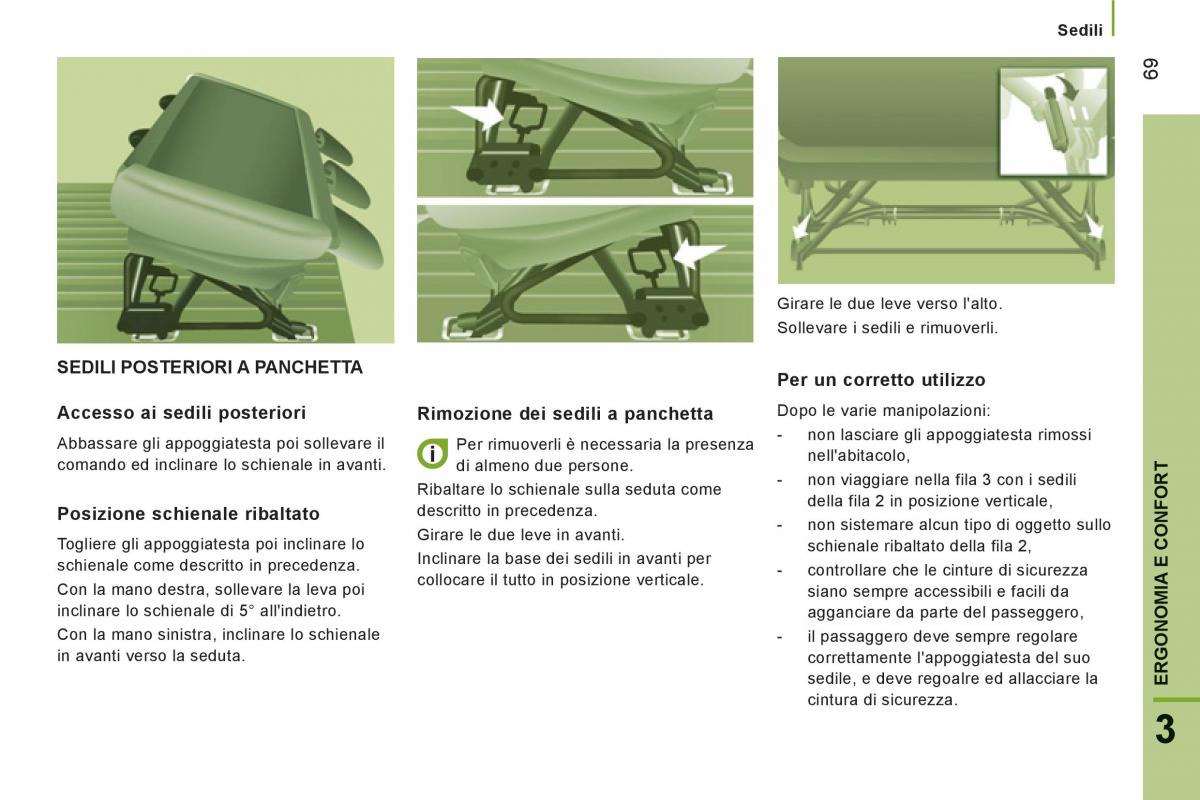 Sedili

69

SEDILI POSTERIORI A PANCHETTA

Accesso ai sedili posteriori

Abbassare gli appoggiatesta poi sollevare il comando ed inclinare lo schienale in avanti.

Posizione schienale ribaltato

Togliere gli appoggiatesta poi inclinare lo schienale come descritto in precedenza.

Con la mano destra, sollevare la leva poi inclinare lo schienale di 5° all'indietro.

Con la mano sinistra, inclinare lo schienale in avanti verso la seduta.

Rimozione dei sedili a panchetta

Per rimuoverli è necessaria la presenza di almeno due persone.

Ribaltare lo schienale sulla seduta come descritto in precedenza.

Girare le due leve in avanti.

Inclinare la base dei sedili in avanti per collocare il tutto in posizione verticale.

Girare le due leve verso l'alto.

Sollevare i sedili e rimuoverli.

Per un corretto utilizzo

Dopo le varie manipolazioni:

- non lasciare gli appoggiatesta rimossi nell'abitacolo,
- non viaggiare nella fila 3 con i sedili della fila 2 in posizione verticale,
- non sistemare alcun tipo di oggetto sullo schienale ribaltato della fila 2,
- controllare che le cinture di sicurezza siano sempre accessibili e facili da agganciare da parte del passeggero,
- il passaggero deve sempre regolare correttamente l'appoggiatesta del suo sedile, e deve regoalre ed allacciare la cintura di sicurezza.

ERGONOMIA E CONFORT

3