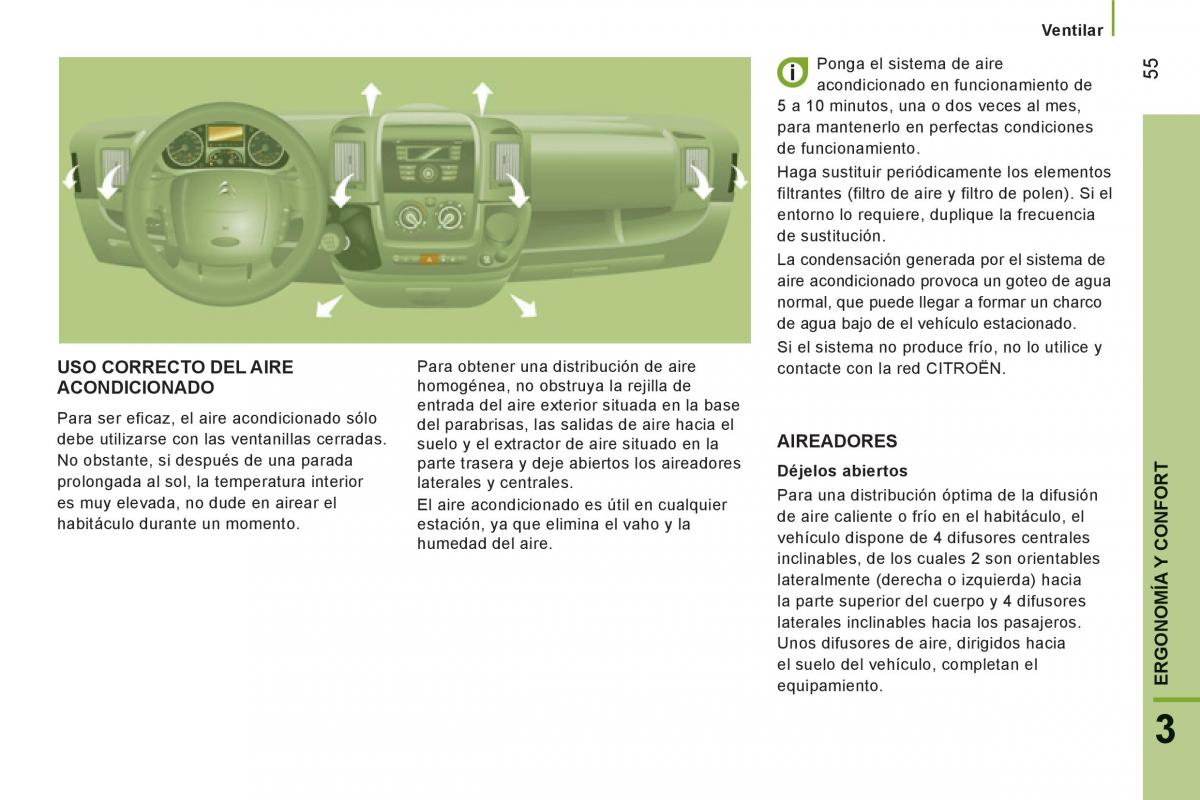 Ventilar

55

USO CORRECTO DEL AIRE ACONDICIONADO

Para ser eficaz, el aire acondicionado sólo debe utilizarse con las ventanillas cerradas. No obstante, si después de una parada prolongada al sol, la temperatura interior es muy elevada, no dude en airear el habitáculo durante un momento.

Para obtener una distribución de aire homogénea, no obstruya la rejilla de entrada del aire exterior situada en la base del parabrisas, las salidas de aire hacia el suelo y el extractor de aire situado en la parte trasera y deje abiertos los aireadores laterales y centrales.

El aire acondicionado es útil en cualquier estación, ya que elimina el vaho y la humedad del aire.

Ponga el sistema de aire acondicionado en funcionamiento de 5 a 10 minutos, una o dos veces al mes, para mantenerlo en perfectas condiciones de funcionamiento.

Haga sustituir periódicamente los elementos filtrantes (filtro de aire y filtro de polen). Si el entorno lo requiere, duplique la frecuencia de sustitución.

La condensación generada por el sistema de aire acondicionado provoca un goteo de agua normal, que puede llegar a formar un charco de agua bajo de el vehículo estacionado.

Si el sistema no produce frío, no lo utilice y contacte con la red CITROËN.

AIREADORES

Déjelos abiertos

Para una distribución óptima de la difusión de aire caliente o frío en el habitáculo, el vehículo dispone de 4 difusores centrales inclinables, de los cuales 2 son orientables lateralmente (derecha o izquierda) hacia la parte superior del cuerpo y 4 difusores laterales inclinables hacia los pasajeros. Unos difusores de aire, dirigidos hacia el suelo del vehículo, completan el equipamiento.

ERGONOMÍA Y CONFORT

3