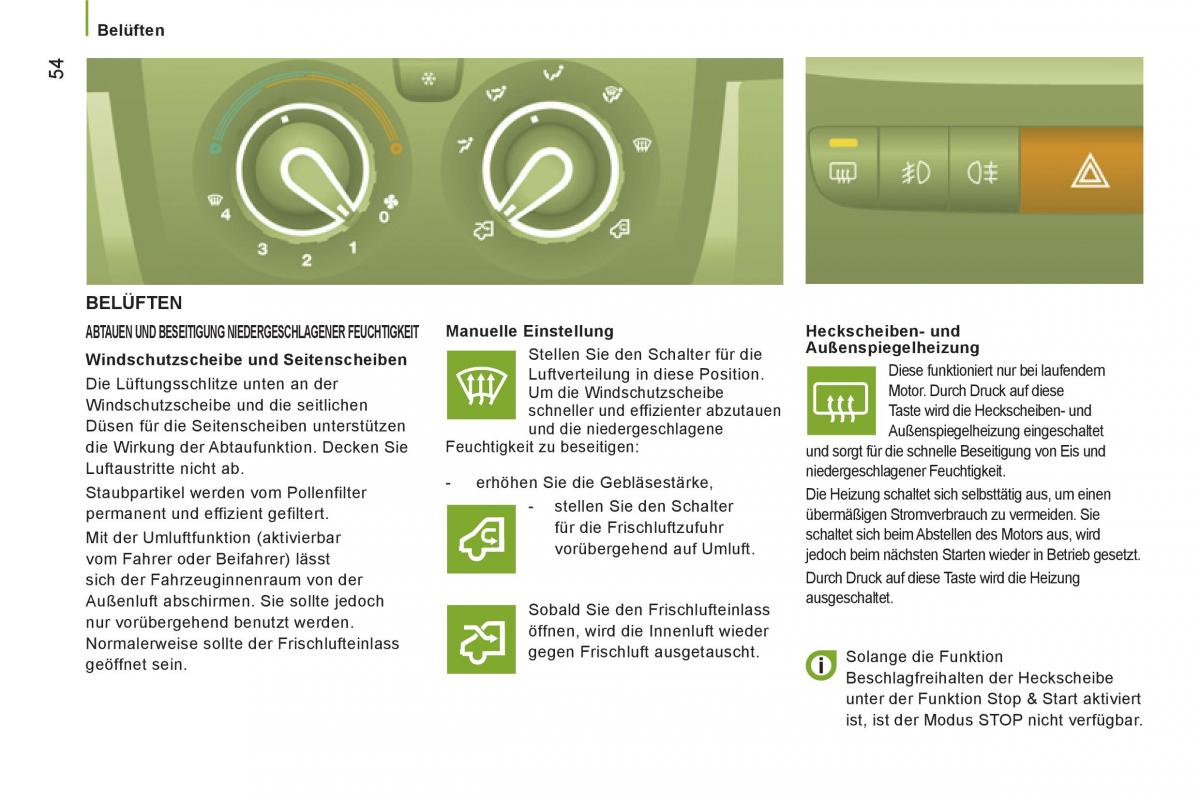 Belüften

54

4
3
2
1
0

BELÜFTEN

ABTAUEN UND BESEITIGUNG NIEDERGESCHLAGENER FEUCHTIGKEIT

Windschutzscheibe und Seitenscheiben

Die Lüftungsschlitze unten an der Windschutzscheibe und die seitlichen Düsen für die Seitenscheiben unterstützen die Wirkung der Abtaufunktion. Decken Sie Luftaustritte nicht ab.

Staubpartikel werden vom Pollenfilter permanent und effizient gefiltert.

Mit der Umluftfunktion (aktivierbar vom Fahrer oder Beifahrer) lässt sich der Fahrzeuginnenraum von der Außenluft abschirmen. Sie sollte jedoch nur vorübergehend benutzt werden. Normalerweise sollte der Frischlufteinlass geöffnet sein.

Manuelle Einstellung

Stellen Sie den Schalter für die Luftverteilung in diese Position. Um die Windschutzscheibe schneller und effizienter abzutauen und die niedergeschlagene Feuchtigkeit zu beseitigen:

- erhöhen Sie die Gebläsestärke,

- stellen Sie den Schalter für die Frischluftzufuhr vorübergehend auf Umluft.

Sobald Sie den Frischlufteinlass öffnen, wird die Innenluft wieder gegen Frischluft ausgetauscht.

Heckscheiben- und Außenspiegelheizung

Diese funktioniert nur bei laufendem Motor. Durch Druck auf diese Taste wird die Heckscheiben- und Außenspiegelheizung eingeschaltet und sorgt für die schnelle Beseitigung von Eis und niedergeschlagener Feuchtigkeit.

Die Heizung schaltet sich selbsttätig aus, um einen übermäßigen Stromverbrauch zu vermeiden. Sie schaltet sich beim Abstellen des Motors aus, wird jedoch beim nächsten Starten wieder in Betrieb gesetzt.

Durch Druck auf diese Taste wird die Heizung ausgeschaltet.

Solange die Funktion Beschlagfreihalten der Heckscheibe unter der Funktion Stop & Start aktiviert ist, ist der Modus STOP nicht verfügbar.