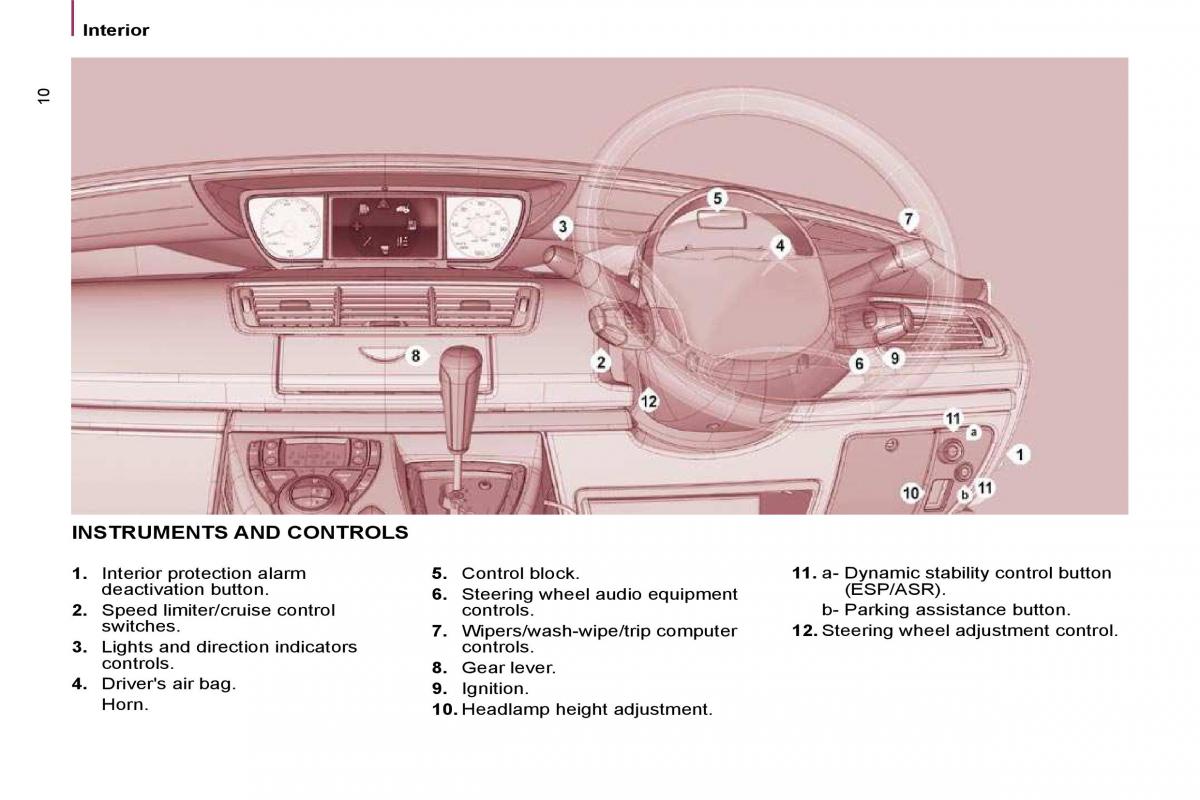 Interior

10

5
7
3
4
8
2
6
9
12
11
a
1
10
b
11

INSTRUMENTS AND CONTROLS

1. Interior protection alarm deactivation button.
2. Speed limiter/cruise control switches.
3. Lights and direction indicators controls.
4. Driver's air bag.
Horn.

5. Control block.
6. Steering wheel audio equipment controls.
7. Wipers/wash-wipe/trip computer controls.
8. Gear lever.
9. Ignition.
10. Headlamp height adjustment.

11. a- Dynamic stability control button (ESP/ASR).
b- Parking assistance button.
12. Steering wheel adjustment control.