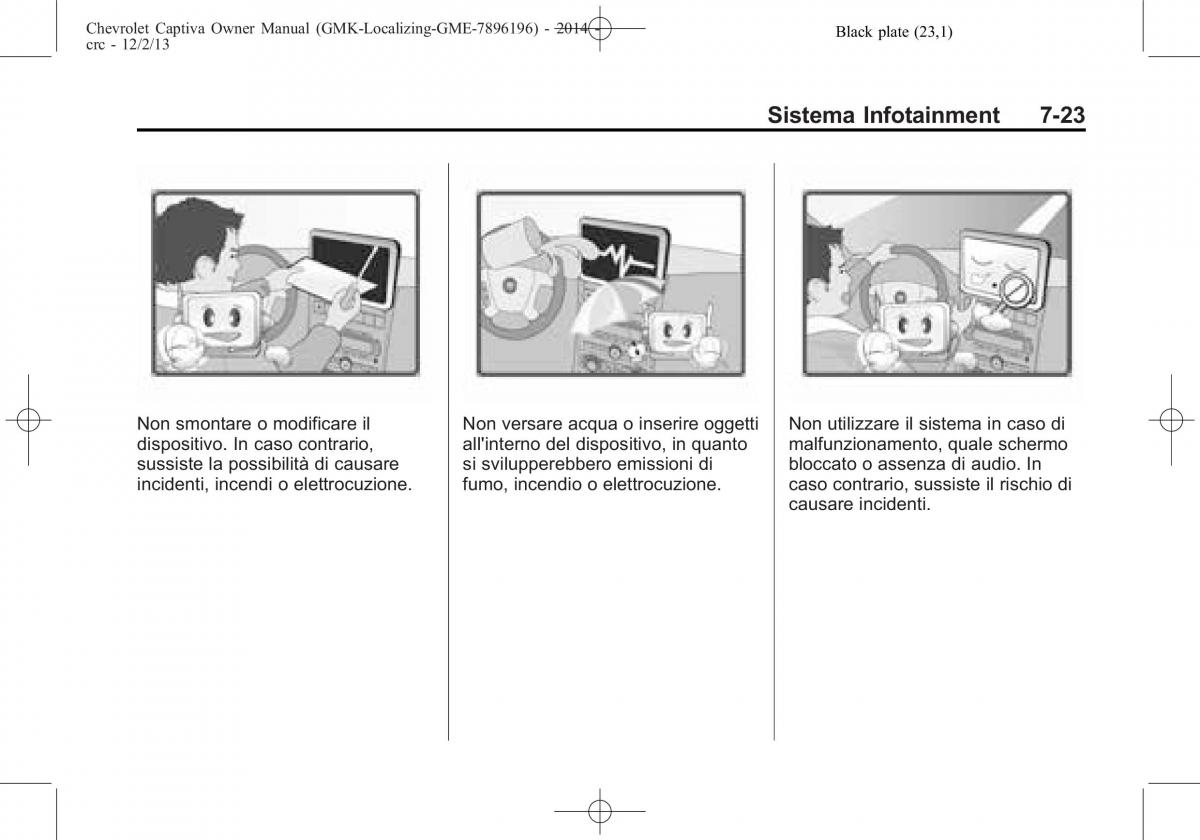 Chevrolet Captiva Owner Manual (GMK-Localizing-GME-7896196) - 2014 - crc - 12/2/13

Black plate (23,1)

Sistema Infotainment 7-23

Non smontare o modificare il dispositivo. In caso contrario, sussiste la possibilità di causare incidenti, incendi o elettrocuzione.

Non versare acqua o inserire oggetti all'interno del dispositivo, in quanto si svilupperebbero emissioni di fumo, incendio o elettrocuzione.

Non utilizzare il sistema in caso di malfunzionamento, quale schermo bloccato o assenza di audio. In caso contrario, sussiste il rischio di causare incidenti.