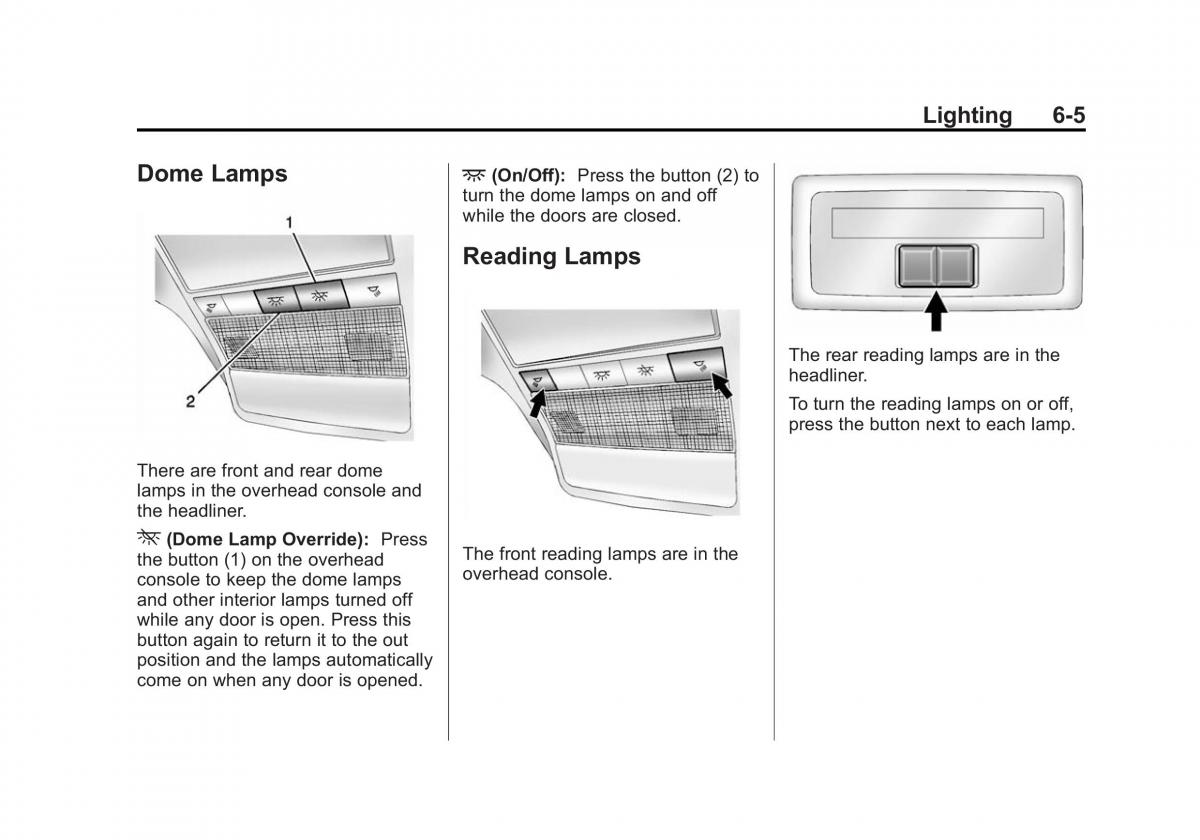 Lighting 6-5

Dome Lamps

1

2

There are front and rear dome lamps in the overhead console and the headliner.

(Dome Lamp Override): Press the button (1) on the overhead console to keep the dome lamps and other interior lamps turned off while any door is open. Press this button again to return it to the out position and the lamps automatically come on when any door is opened.

(On/Off): Press the button (2) to turn the dome lamps on and off while the doors are closed.

Reading Lamps

The front reading lamps are in the overhead console.

The rear reading lamps are in the headliner.

To turn the reading lamps on or off, press the button next to each lamp.