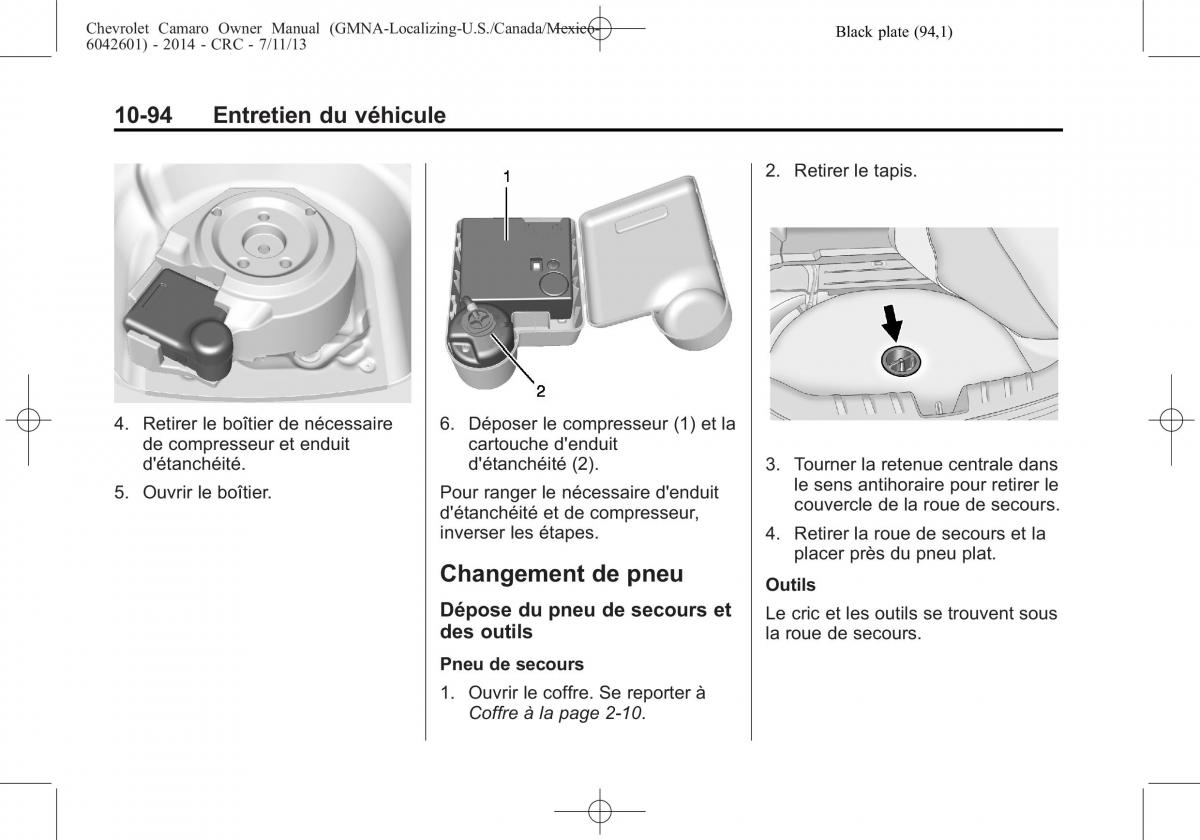 Chevrolet Camaro Owner Manual (GMNA-Localizing-U.S./Canada/Mexico-6042601) - 2014 - CRC - 7/11/13

Black plate (94,1)

10-94 Entretien du véhicule

4. Retirer le boîtier de nécessaire de compresseur et enduit d'étanchéité.

5. Ouvrir le boîtier.

1

2

6. Déposer le compresseur (1) et la cartouche d'enduit d'étanchéité (2).

Pour ranger le nécessaire d'enduit d'étanchéité et de compresseur, inverser les étapes.

Changement de pneu

Dépose du pneu de secours et des outils

Pneu de secours

1. Ouvrir le coffre. Se reporter à Coffre à la page 2-10.

2. Retirer le tapis.

3. Tourner la retenue centrale dans le sens antihoraire pour retirer le couvercle de la roue de secours.

4. Retirer la roue de secours et la placer près du pneu plat.

Outils

Le cric et les outils se trouvent sous la roue de secours.