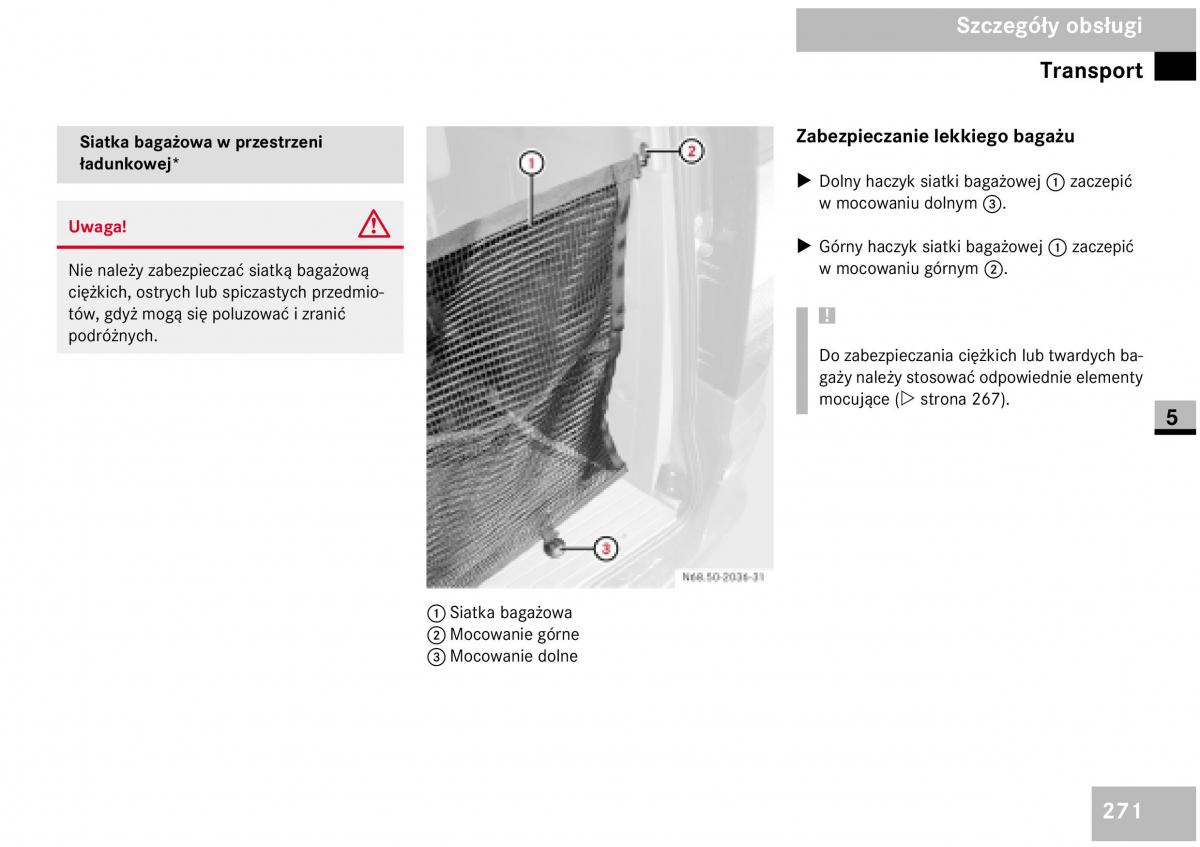 Szczegóły obsługi

Transport

Siatka bagażowa w przestrzeni ładunkowej*

Uwaga!

Nie należy zabezpieczać siatką bagażową ciężkich, ostrych lub spiczastych przedmiotów, gdyż mogą się poluzować i zranić podróżnych.

1

2

3

N68.50-2036-31

1 Siatka bagażowa
2 Mocowanie górne
3 Mocowanie dolne

Zabezpieczanie lekkiego bagażu

▶ Dolny haczyk siatki bagażowej 1 zaczepić w mocowaniu dolnym 3.

▶ Górny haczyk siatki bagażowej 1 zaczepić w mocowaniu górnym 2.

!

Do zabezpieczania ciężkich lub twardych bagaży należy stosować odpowiednie elementy mocujące (▷ strona 267).

5

271