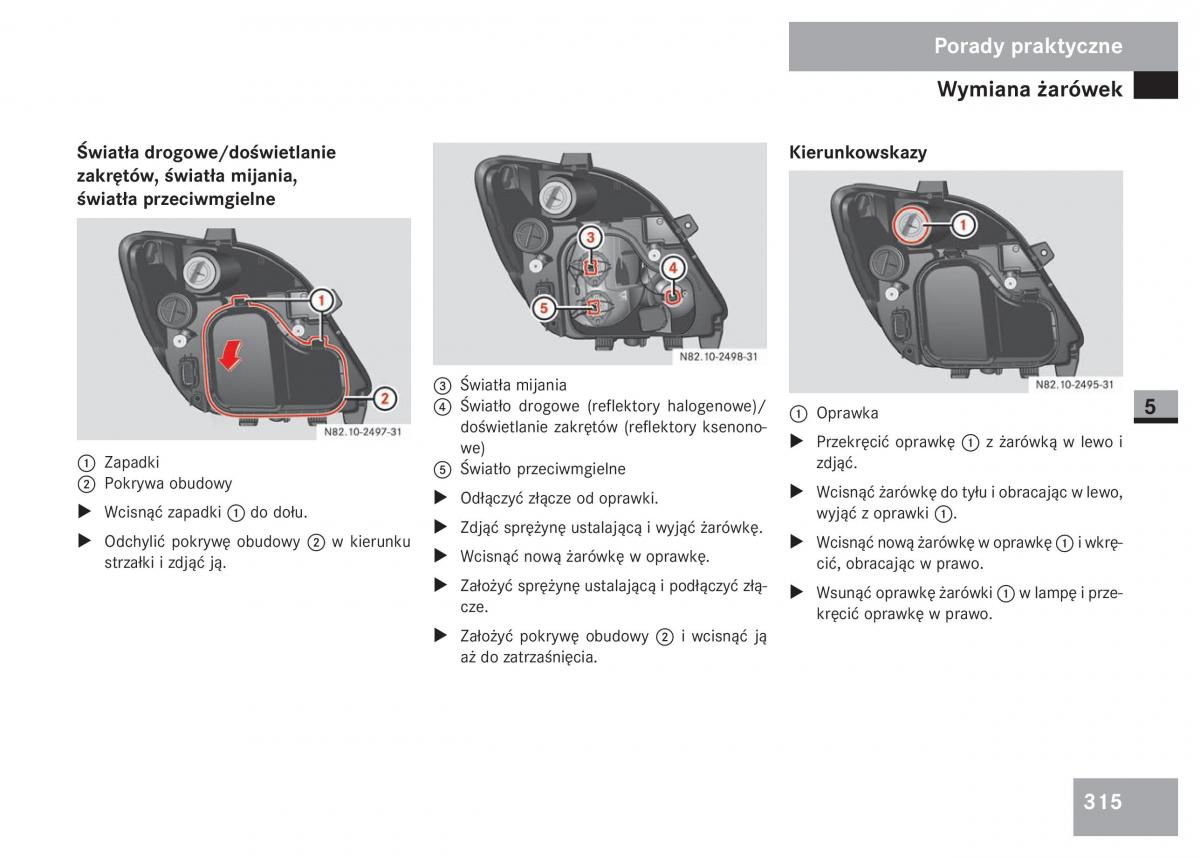 Porady praktyczne

Wymiana żarówek

Światła drogowe/doświetlanie zakrętów, światła mijania, światła przeciwmgielne

1

2

N82.10-2497-31

① Zapadki
② Pokrywa obudowy

▶ Wcisnąć zapadki ① do dołu.

▶ Odchylić pokrywę obudowy ② w kierunku strzałki i zdjąć ją.

3

4

5

N82.10-2498-31

③ Światła mijania
④ Światło drogowe (reflektory halogenowe)/ doświetlanie zakrętów (reflektory ksenonowe)
⑤ Światło przeciwmgielne

▶ Odłączyć złącze od oprawki.

▶ Zdjąć sprężynę ustalającą i wyjąć żarówkę.

▶ Wcisnąć nową żarówkę w oprawkę.

▶ Założyć sprężynę ustalającą i podłączyć złącze.

▶ Założyć pokrywę obudowy ② i wcisnąć ją aż do zatrzaśnięcia.

Kierunkowskazy

1

N82.10-2495-31

① Oprawka

▶ Przekręcić oprawkę ① z żarówką w lewo i zdjąć.

▶ Wcisnąć żarówkę do tyłu i obracając w lewo, wyjąć z oprawki ①.

▶ Wcisnąć nową żarówkę w oprawkę ① i wkręcić, obracając w prawo.

▶ Wsunąć oprawkę żarówki ① w lampę i przekręcić oprawkę w prawo.

5

315