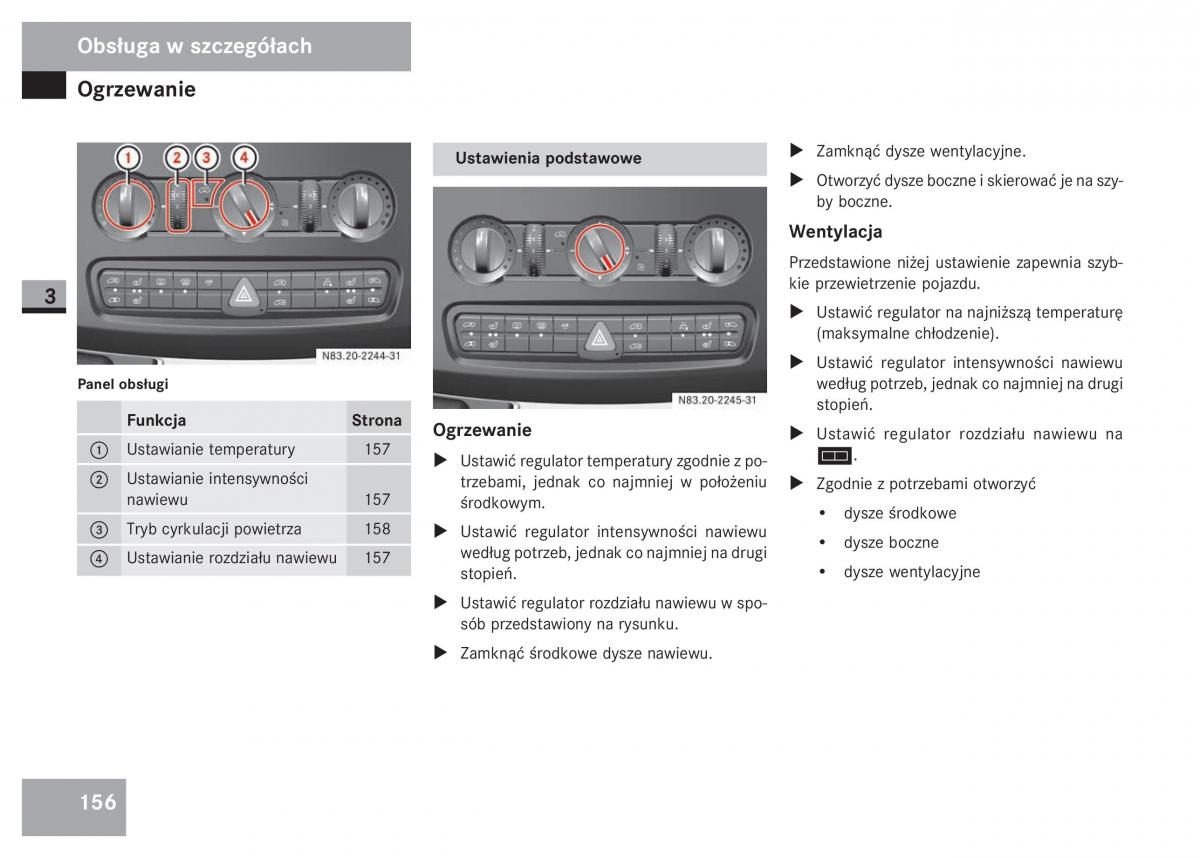 Obsługa w szczegółach

Ogrzewanie

3

1 2 3 4

N83.20-2244-31

Panel obsługi

| | Funkcja | Strona |
|---|---|---|
| ① | Ustawianie temperatury | 157 |
| ② | Ustawianie intensywności nawiewu | 157 |
| ③ | Tryb cyrkulacji powietrza | 158 |
| ④ | Ustawianie rozdziału nawiewu | 157 |

Ustawienia podstawowe

N83.20-2245-31

Ogrzewanie

▶ Ustawić regulator temperatury zgodnie z potrzebami, jednak co najmniej w położeniu środkowym.

▶ Ustawić regulator intensywności nawiewu według potrzeb, jednak co najmniej na drugi stopień.

▶ Ustawić regulator rozdziału nawiewu w sposób przedstawiony na rysunku.

▶ Zamknąć środkowe dysze nawiewu.

▶ Zamknąć dysze wentylacyjne.

▶ Otworzyć dysze boczne i skierować je na szyby boczne.

Wentylacja

Przedstawione niżej ustawienie zapewnia szybkie przewietrzenie pojazdu.

▶ Ustawić regulator na najniższą temperaturę (maksymalne chłodzenie).

▶ Ustawić regulator intensywności nawiewu według potrzeb, jednak co najmniej na drugi stopień.

▶ Ustawić regulator rozdziału nawiewu na .

▶ Zgodnie z potrzebami otworzyć

• dysze środkowe

• dysze boczne

• dysze wentylacyjne

156