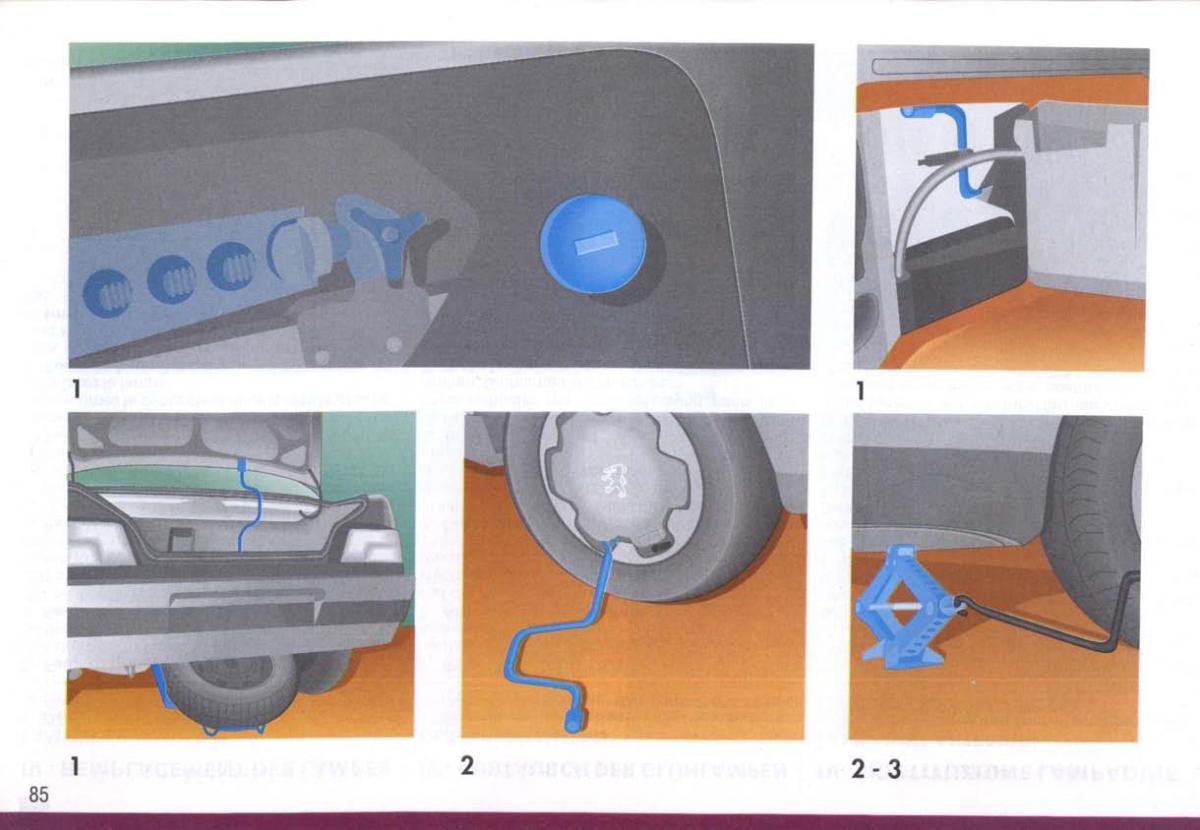 1

1

1

2

2 - 3

85