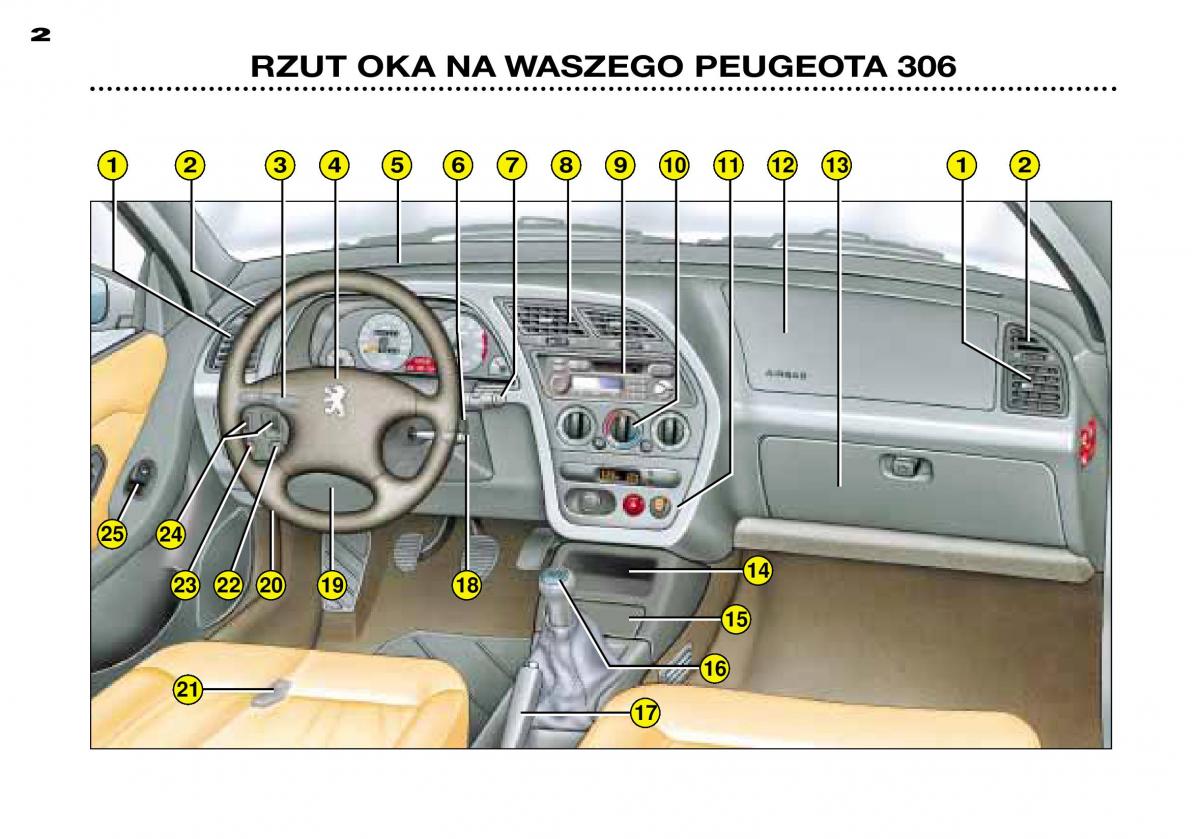 2

RZUT OKA NA WASZEGO PEUGEOTA 306

1
2
3
4
5
6
7
8
9
10
11
12
13
1
2

AIRBAG

25
24
23
22
20
19
18
14
15
16
21
17