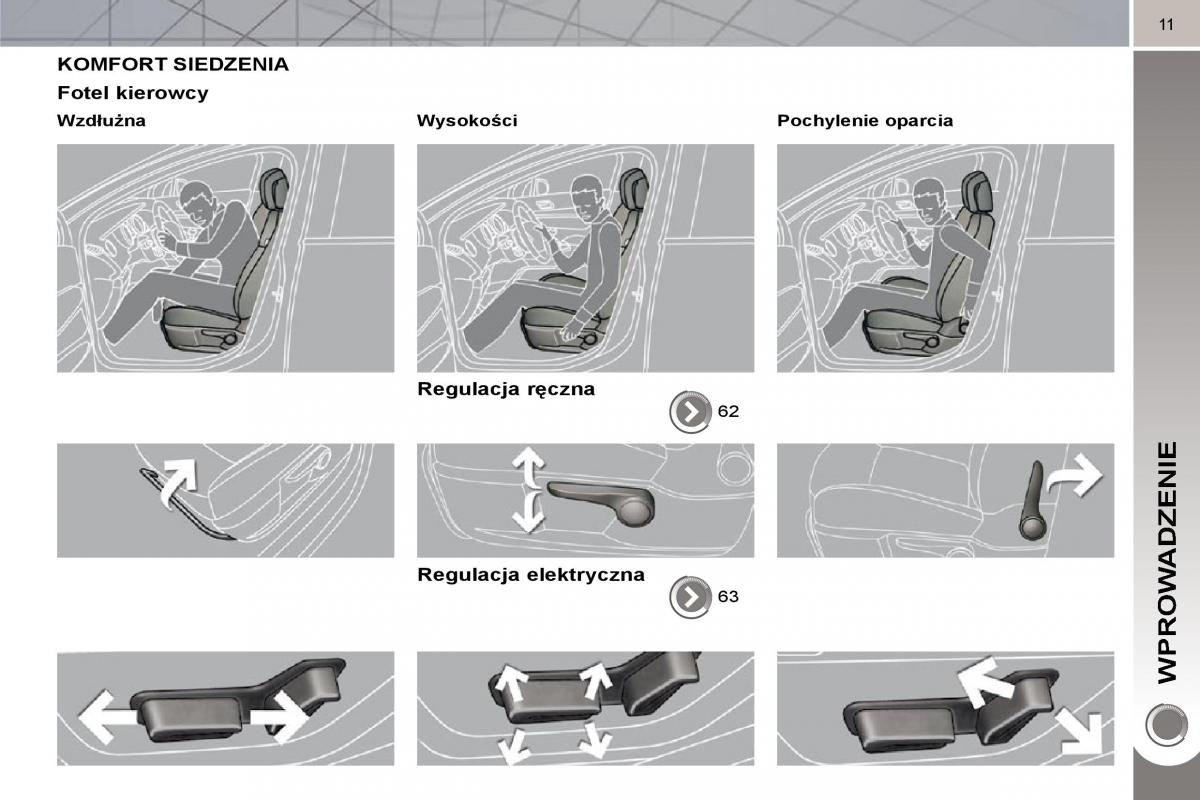 11

KOMFORT SIEDZENIA

Fotel kierowcy

Wzdłużna

Wysokości

Pochylenie oparcia

Regulacja ręczna

62

Regulacja elektryczna

63

WPROWADZENIE