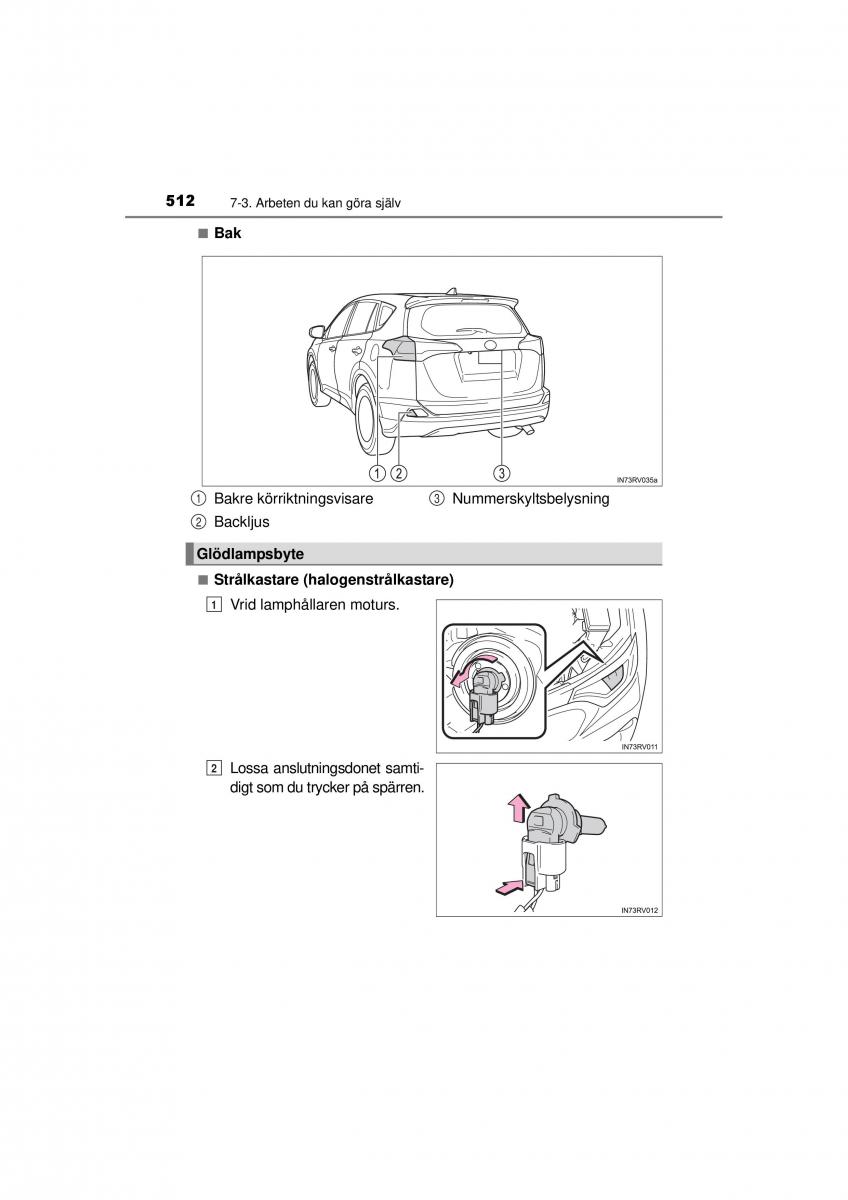 512 7-3. Arbeten du kan göra själv

■ Bak

① ② ③

IN73RV035a

① Bakre körriktningsvisare
② Backljus
③ Nummerskyltsbelysning

Glödlampsbyte

■ Strålkastare (halogenstrålkastare)

1 Vrid lamphållaren moturs.

IN73RV011

2 Lossa anslutningsdonet samtidigt som du trycker på spärren.

IN73RV012