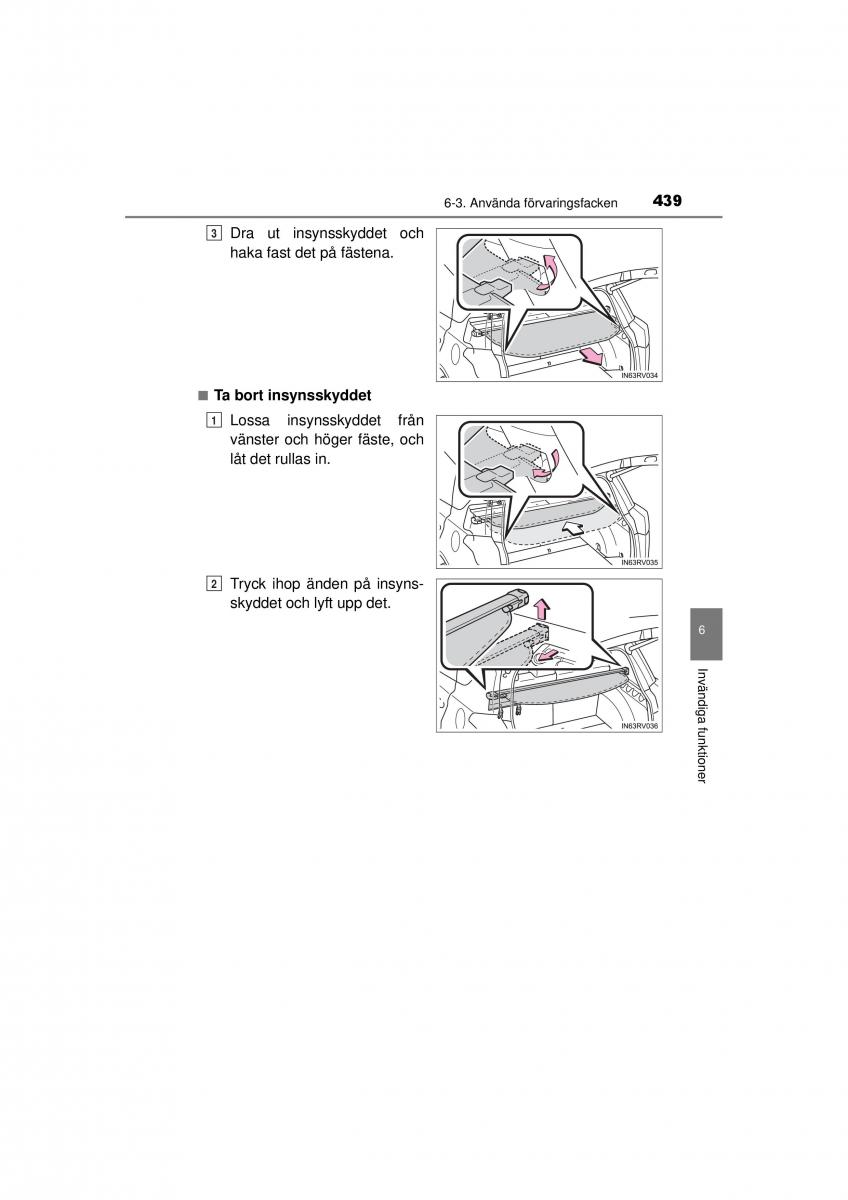 6-3. Använda förvaringsfacken 439

3 Dra ut insynsskyddet och haka fast det på fästena.

IN63RV034

■ Ta bort insynsskyddet

1 Lossa insynsskyddet från vänster och höger fäste, och låt det rullas in.

IN63RV035

2 Tryck ihop änden på insynsskyddet och lyft upp det.

IN63RV036

6

Invändiga funktioner