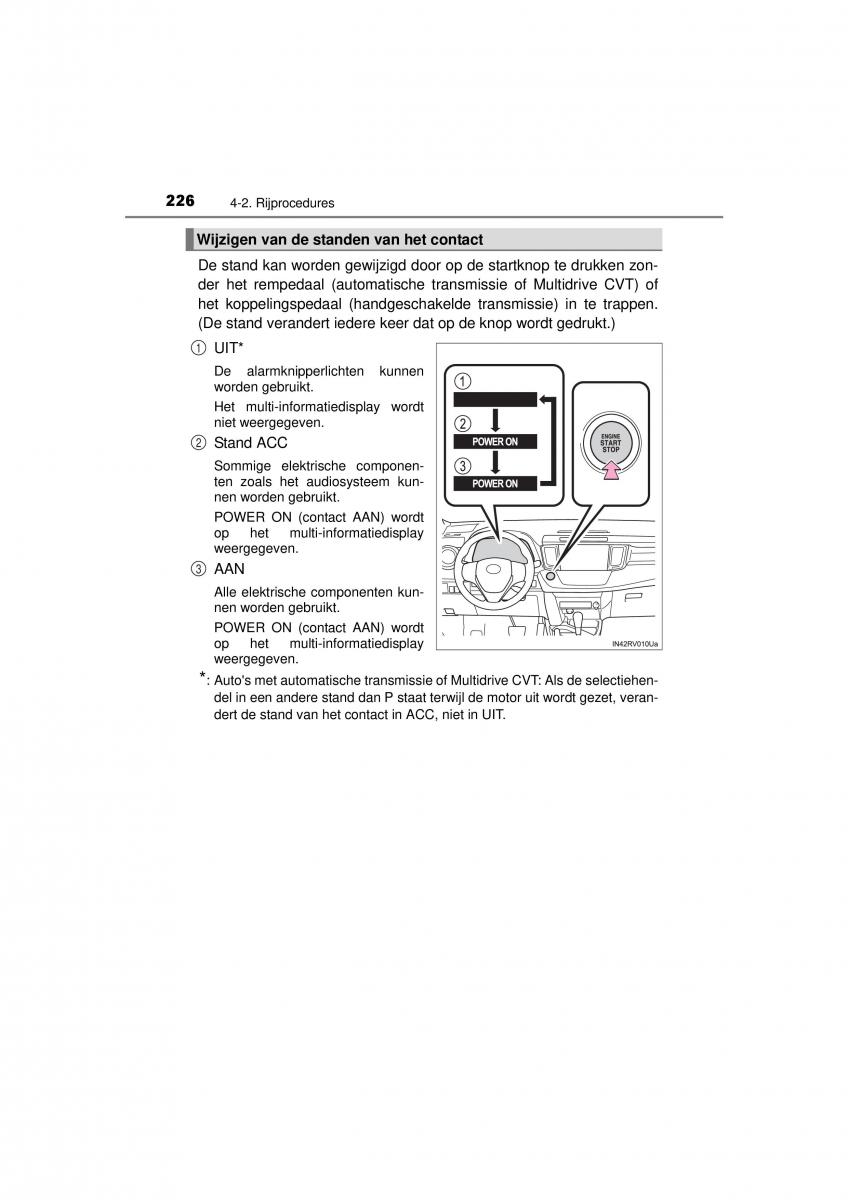 226 4-2. Rijprocedures

Wijzigen van de standen van het contact

De stand kan worden gewijzigd door op de startknop te drukken zonder het rempedaal (automatische transmissie of Multidrive CVT) of het koppelingspedaal (handgeschakelde transmissie) in te trappen. (De stand verandert iedere keer dat op de knop wordt gedrukt.)

① UIT*

De alarmknipperlichten kunnen worden gebruikt.

Het multi-informatiedisplay wordt niet weergegeven.

② Stand ACC

Sommige elektrische componenten zoals het audiosysteem kunnen worden gebruikt.

POWER ON (contact AAN) wordt op het multi-informatiedisplay weergegeven.

③ AAN

Alle elektrische componenten kunnen worden gebruikt.

POWER ON (contact AAN) wordt op het multi-informatiedisplay weergegeven.

①
②
POWER ON
③
POWER ON
ENGINE START STOP
IN42RV010Ua

*: Auto's met automatische transmissie of Multidrive CVT: Als de selectiehendel in een andere stand dan P staat terwijl de motor uit wordt gezet, verandert de stand van het contact in ACC, niet in UIT.