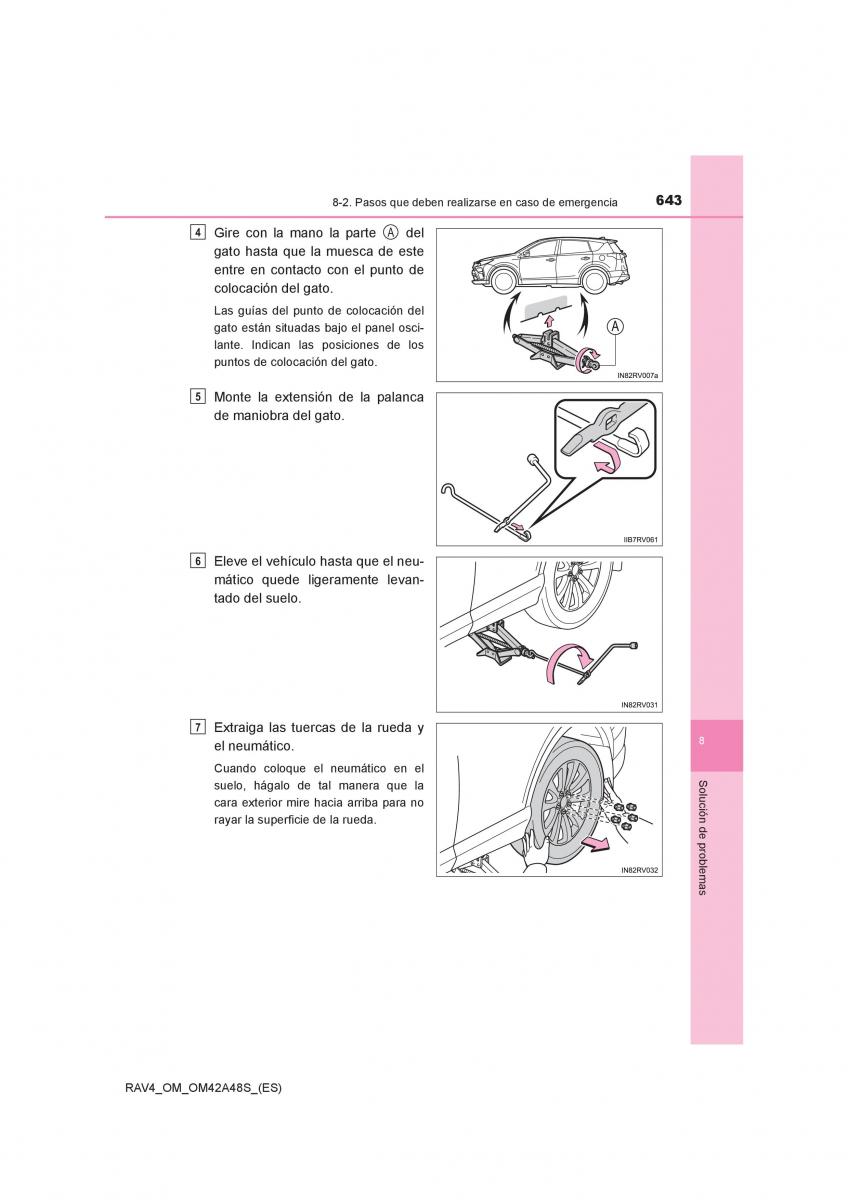 8-2. Pasos que deben realizarse en caso de emergencia

643

4 Gire con la mano la parte Ⓐ del gato hasta que la muesca de este entre en contacto con el punto de colocación del gato.

Las guías del punto de colocación del gato están situadas bajo el panel oscilante. Indican las posiciones de los puntos de colocación del gato.

Ⓐ

IN82RV007a

5 Monte la extensión de la palanca de maniobra del gato.

IIB7RV061

6 Eleve el vehículo hasta que el neumático quede ligeramente levantado del suelo.

IN82RV031

7 Extraiga las tuercas de la rueda y el neumático.

Cuando coloque el neumático en el suelo, hágalo de tal manera que la cara exterior mire hacia arriba para no rayar la superficie de la rueda.

IN82RV032

8

Solución de problemas

RAV4_OM_OM42A48S_(ES)