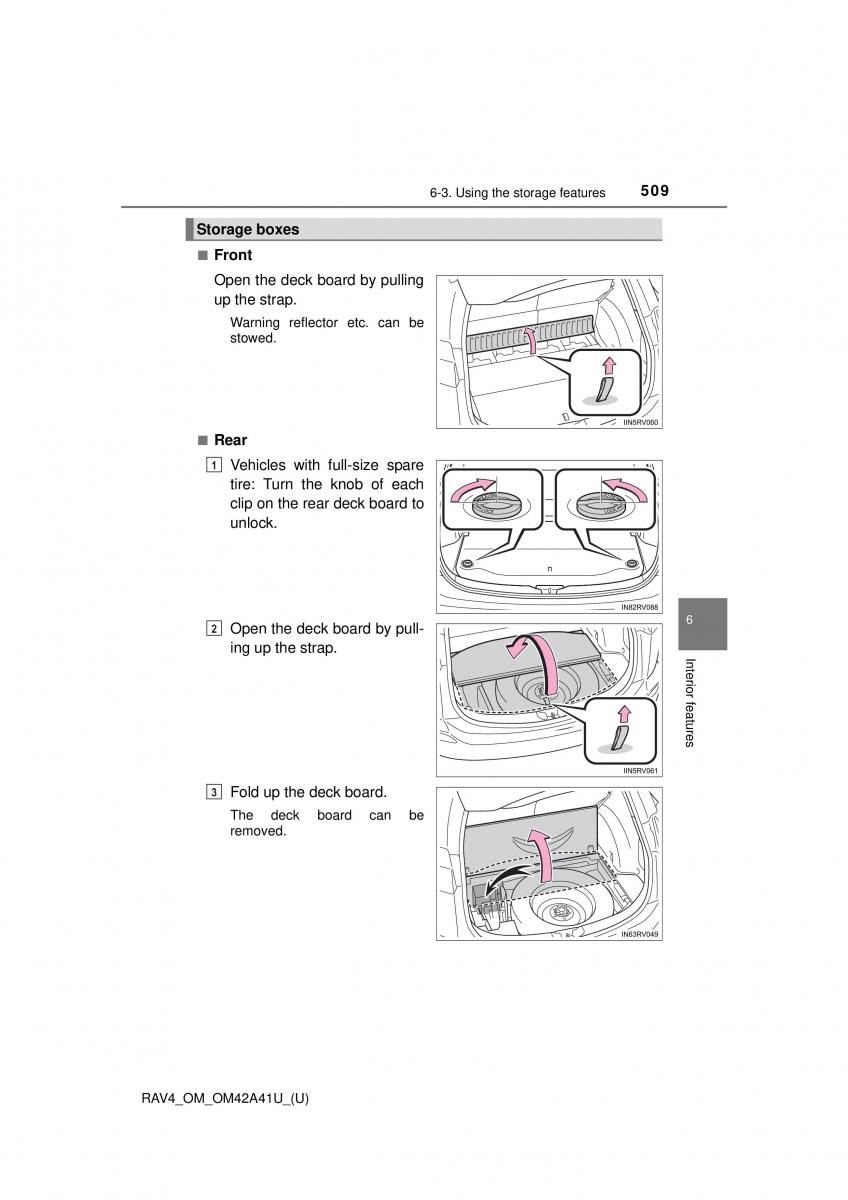 6-3. Using the storage features 509

Storage boxes

■ Front

Open the deck board by pulling up the strap.

Warning reflector etc. can be stowed.

IIN5RV060

■ Rear

1 Vehicles with full-size spare tire: Turn the knob of each clip on the rear deck board to unlock.

IN82RV088

2 Open the deck board by pulling up the strap.

IIN5RV061

3 Fold up the deck board.

The deck board can be removed.

IN63RV049

6

Interior features

RAV4_OM_OM42A41U_(U)