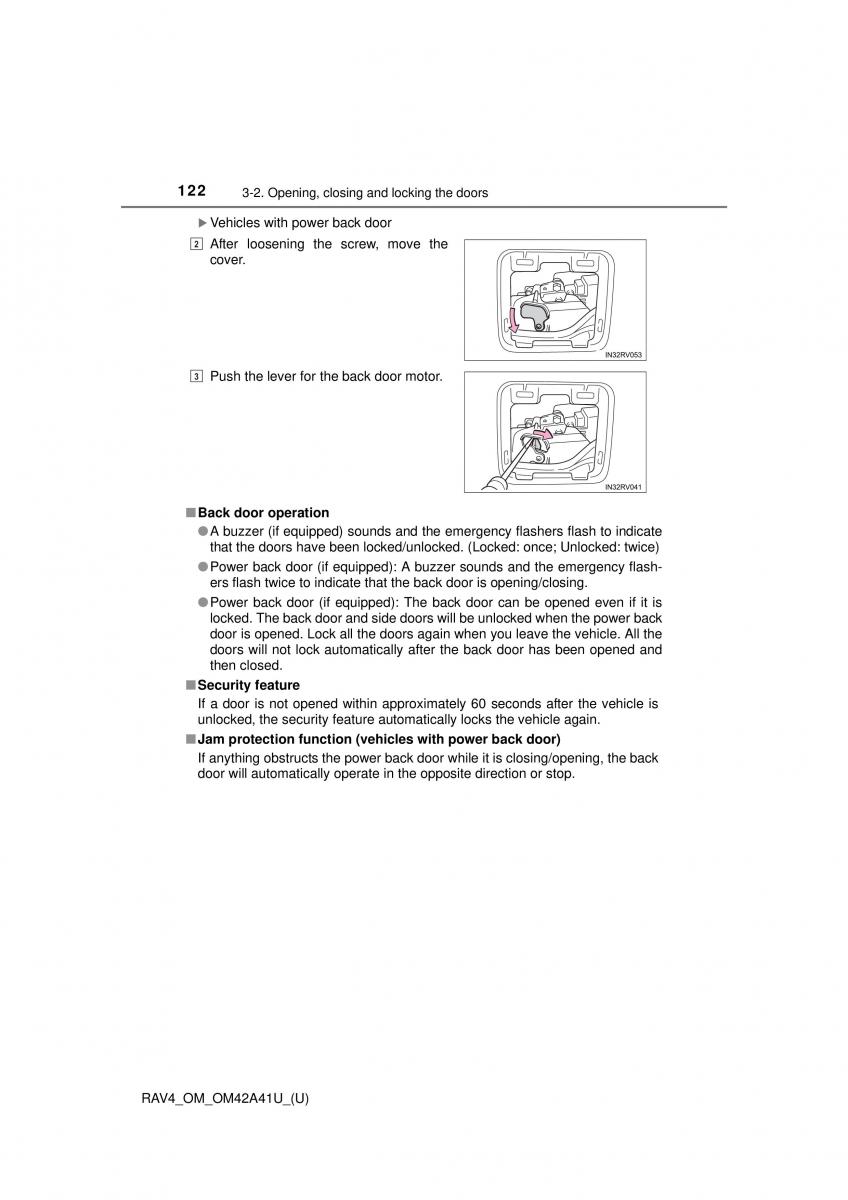 122 3-2. Opening, closing and locking the doors

▶ Vehicles with power back door

2 After loosening the screw, move the cover.

IN32RV053

3 Push the lever for the back door motor.

IN32RV041

■ Back door operation

● A buzzer (if equipped) sounds and the emergency flashers flash to indicate that the doors have been locked/unlocked. (Locked: once; Unlocked: twice)

● Power back door (if equipped): A buzzer sounds and the emergency flashers flash twice to indicate that the back door is opening/closing.

● Power back door (if equipped): The back door can be opened even if it is locked. The back door and side doors will be unlocked when the power back door is opened. Lock all the doors again when you leave the vehicle. All the doors will not lock automatically after the back door has been opened and then closed.

■ Security feature

If a door is not opened within approximately 60 seconds after the vehicle is unlocked, the security feature automatically locks the vehicle again.

■ Jam protection function (vehicles with power back door)

If anything obstructs the power back door while it is closing/opening, the back door will automatically operate in the opposite direction or stop.

RAV4_OM_OM42A41U_(U)