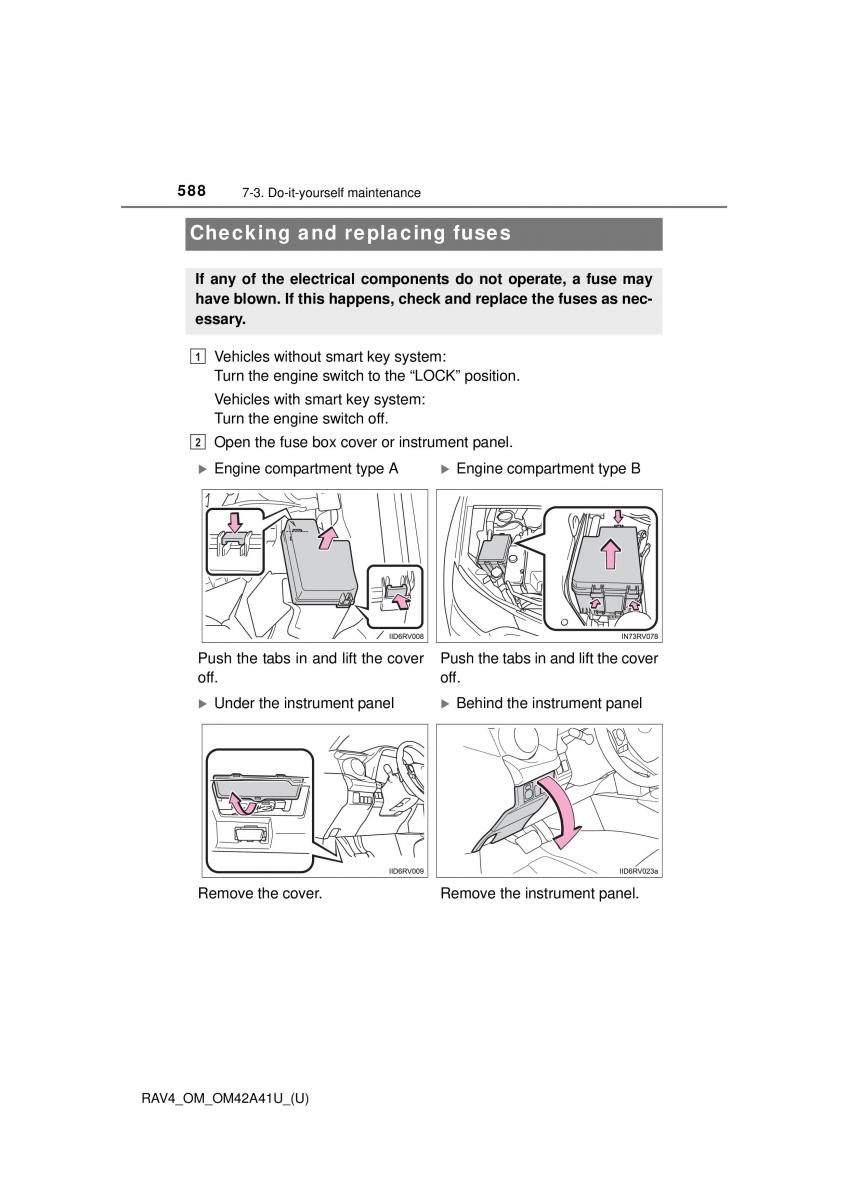 588 7-3. Do-it-yourself maintenance

Checking and replacing fuses

If any of the electrical components do not operate, a fuse may have blown. If this happens, check and replace the fuses as necessary.

1 Vehicles without smart key system:
Turn the engine switch to the “LOCK” position.
Vehicles with smart key system:
Turn the engine switch off.

2 Open the fuse box cover or instrument panel.

▶ Engine compartment type A

IID6RV008

Push the tabs in and lift the cover off.

▶ Engine compartment type B

IN73RV078

Push the tabs in and lift the cover off.

▶ Under the instrument panel

IID6RV009

Remove the cover.

▶ Behind the instrument panel

IID6RV023a

Remove the instrument panel.

RAV4_OM_OM42A41U_(U)