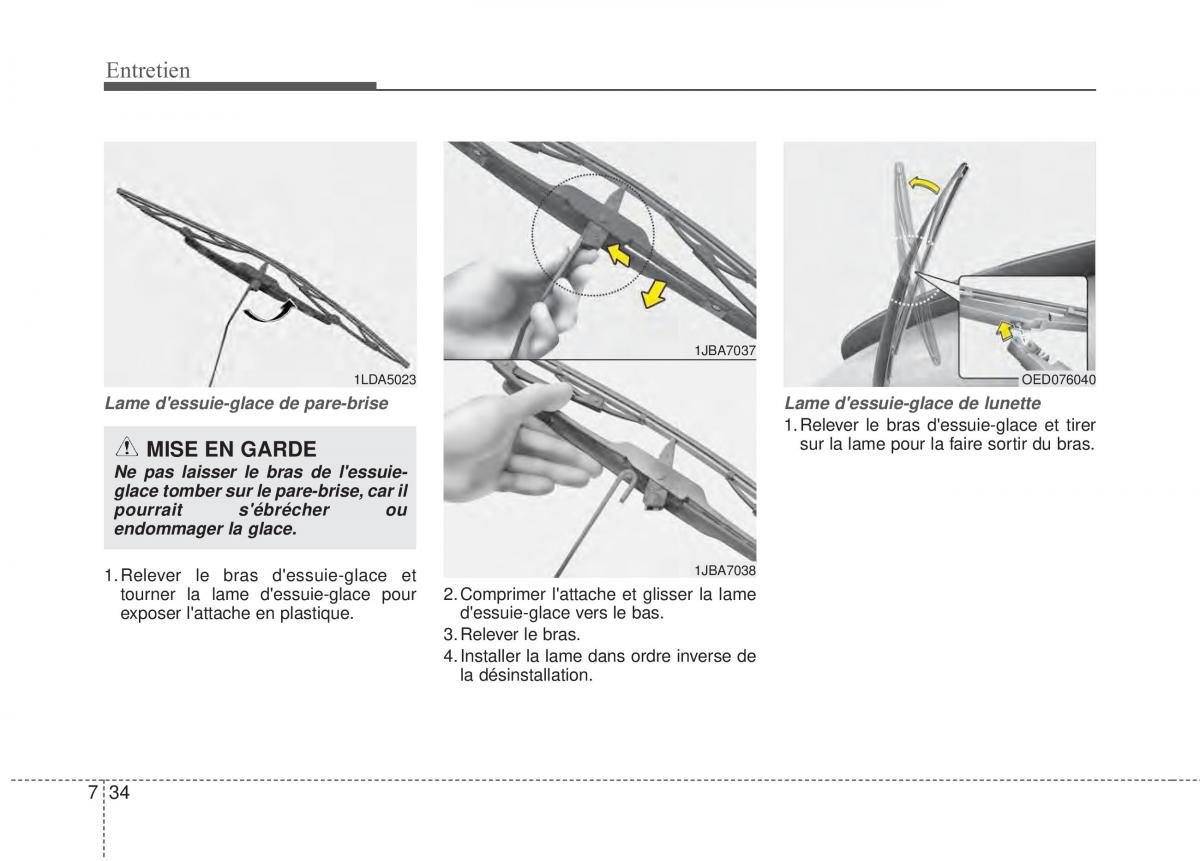 Entretien

1LDA5023

Lame d'essuie-glace de pare-brise

MISE EN GARDE

Ne pas laisser le bras de l'essuie-glace tomber sur le pare-brise, car il pourrait s'ébrécher ou endommager la glace.

1. Relever le bras d'essuie-glace et tourner la lame d'essuie-glace pour exposer l'attache en plastique.

1JBA7037

1JBA7038

2. Comprimer l'attache et glisser la lame d'essuie-glace vers le bas.

3. Relever le bras.

4. Installer la lame dans ordre inverse de la désinstallation.

OED076040

Lame d'essuie-glace de lunette

1. Relever le bras d'essuie-glace et tirer sur la lame pour la faire sortir du bras.

7 34