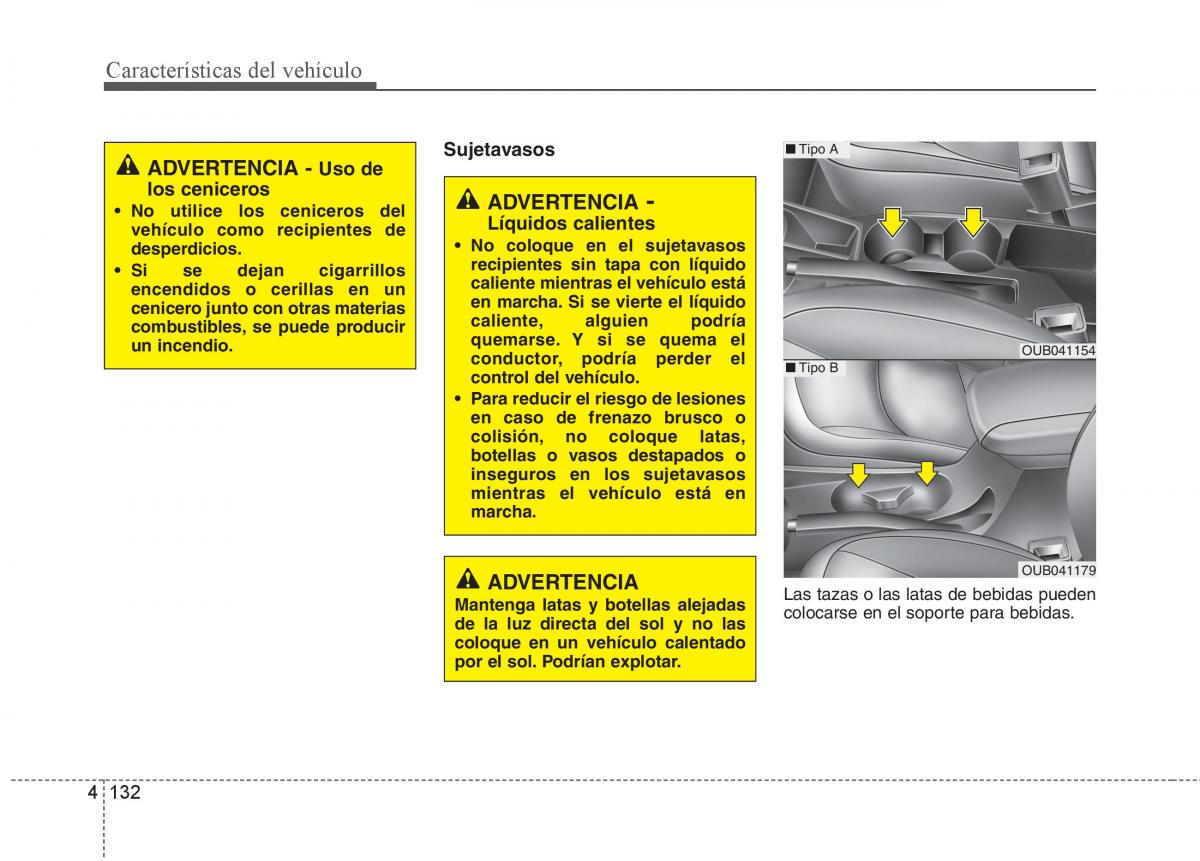 Características del vehículo

ADVERTENCIA - Uso de los ceniceros

• No utilice los ceniceros del vehículo como recipientes de desperdicios.
• Si se dejan cigarrillos encendidos o cerillas en un cenicero junto con otras materias combustibles, se puede producir un incendio.

Sujetavasos

ADVERTENCIA - Líquidos calientes

• No coloque en el sujetavasos recipientes sin tapa con líquido caliente mientras el vehículo está en marcha. Si se vierte el líquido caliente, alguien podría quemarse. Y si se quema el conductor, podría perder el control del vehículo.
• Para reducir el riesgo de lesiones en caso de frenazo brusco o colisión, no coloque latas, botellas o vasos destapados o inseguros en los sujetavasos mientras el vehículo está en marcha.

ADVERTENCIA

Mantenga latas y botellas alejadas de la luz directa del sol y no las coloque en un vehículo calentado por el sol. Podrían explotar.

■ Tipo A

OUB041154

■ Tipo B

OUB041179

Las tazas o las latas de bebidas pueden colocarse en el soporte para bebidas.

4 132