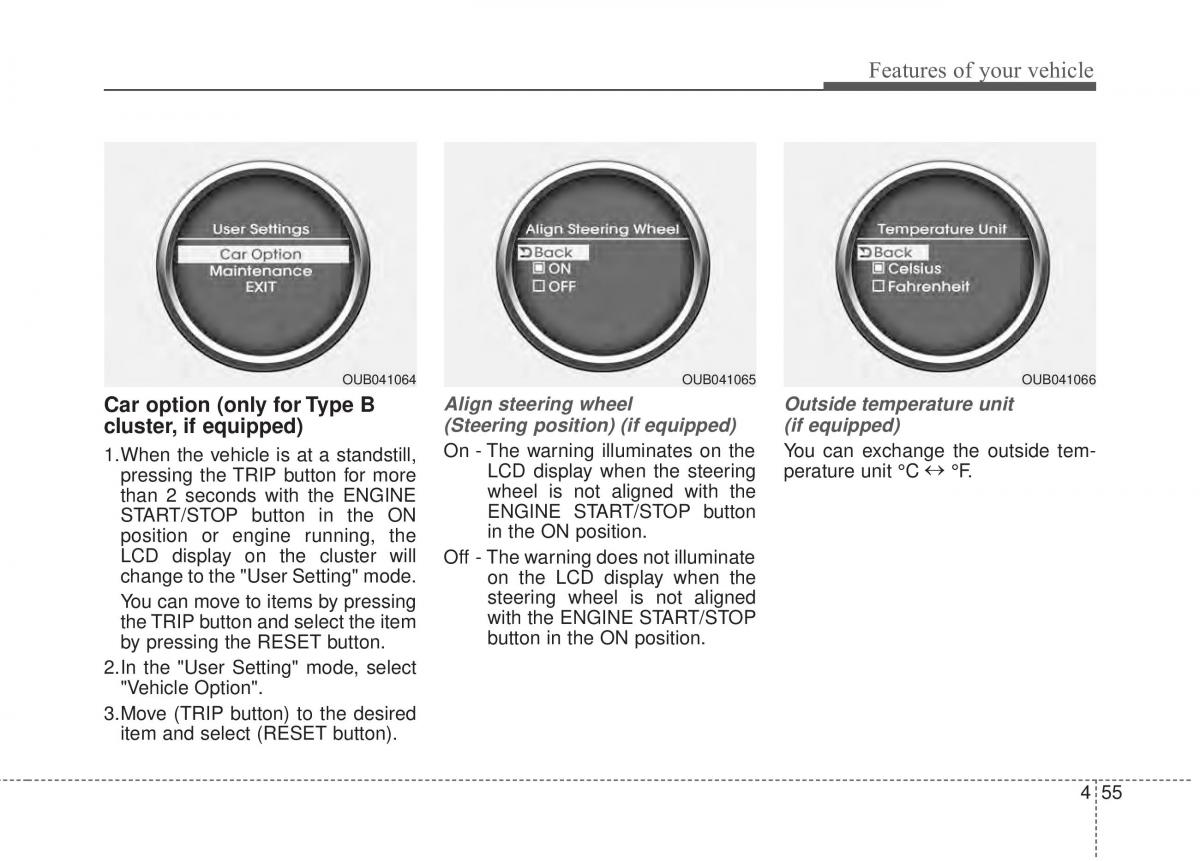 Features of your vehicle

User Settings
Car Option
Maintenance
EXIT

OUB041064

Car option (only for Type B cluster, if equipped)

1.When the vehicle is at a standstill, pressing the TRIP button for more than 2 seconds with the ENGINE START/STOP button in the ON position or engine running, the LCD display on the cluster will change to the "User Setting" mode.

You can move to items by pressing the TRIP button and select the item by pressing the RESET button.

2.In the "User Setting" mode, select "Vehicle Option".

3.Move (TRIP button) to the desired item and select (RESET button).

Align Steering Wheel
Back
ON
OFF

OUB041065

Align steering wheel (Steering position) (if equipped)

On - The warning illuminates on the LCD display when the steering wheel is not aligned with the ENGINE START/STOP button in the ON position.

Off - The warning does not illuminate on the LCD display when the steering wheel is not aligned with the ENGINE START/STOP button in the ON position.

Temperature Unit
Back
Celsius
Fahrenheit

OUB041066

Outside temperature unit (if equipped)

You can exchange the outside temperature unit °C ↔ °F.

4 55