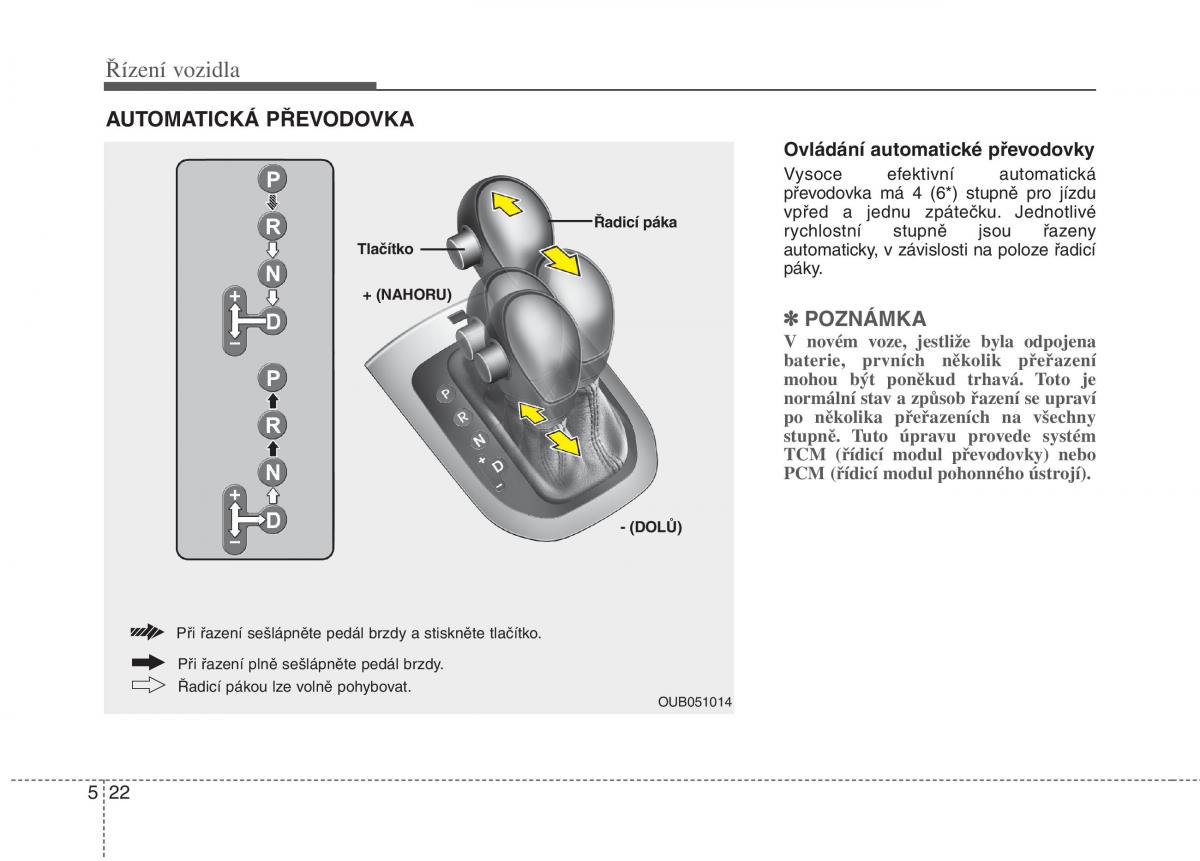 Řízení vozidla

AUTOMATICKÁ PŘEVODOVKA

P
R
N
+
D
−
P
R
N
+
D
−

Tlačítko
Řadicí páka
+ (NAHORU)
P
R
N
+
D
−
- (DOLŮ)

Při řazení sešlápněte pedál brzdy a stiskněte tlačítko.
Při řazení plně sešlápněte pedál brzdy.
Řadicí pákou lze volně pohybovat.

OUB051014

Ovládání automatické převodovky
Vysoce efektivní automatická převodovka má 4 (6*) stupně pro jízdu vpřed a jednu zpátečku. Jednotlivé rychlostní stupně jsou řazeny automaticky, v závislosti na poloze řadicí páky.

✽ POZNÁMKA
V novém voze, jestliže byla odpojena baterie, prvních několik přeřazení mohou být poněkud trhavá. Toto je normální stav a způsob řazení se upraví po několika přeřazeních na všechny stupně. Tuto úpravu provede systém TCM (řídicí modul převodovky) nebo PCM (řídicí modul pohonného ústrojí).

5 22